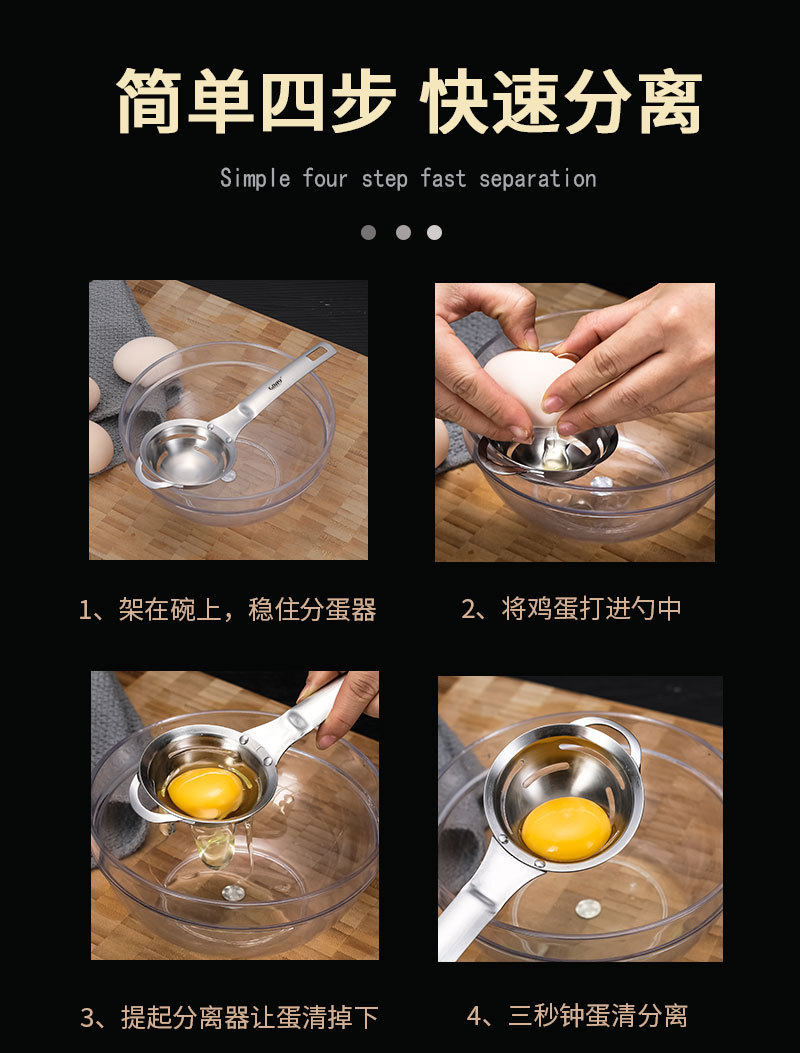 简单四步 快速分离

Simple four step fast separation

1、架在碗上，稳住分蛋器

2、将鸡蛋打进勺中

3、提起分离器让蛋清掉下

4、三秒钟蛋清分离