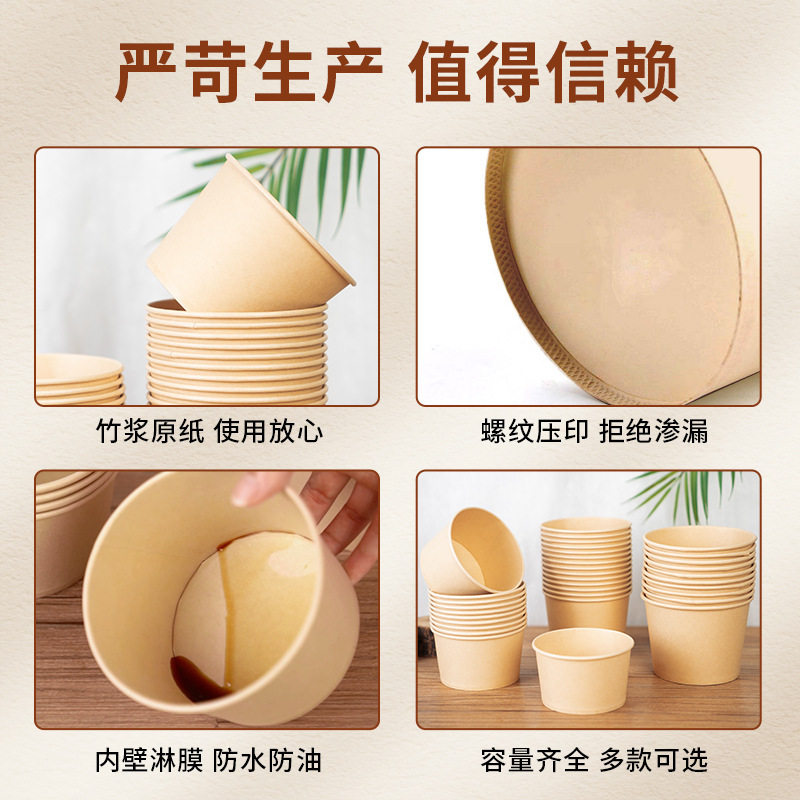 严苛生产 值得信赖

竹浆原纸 使用放心

螺纹压印 拒绝渗漏

内壁淋膜 防水防油

容量齐全 多款可选