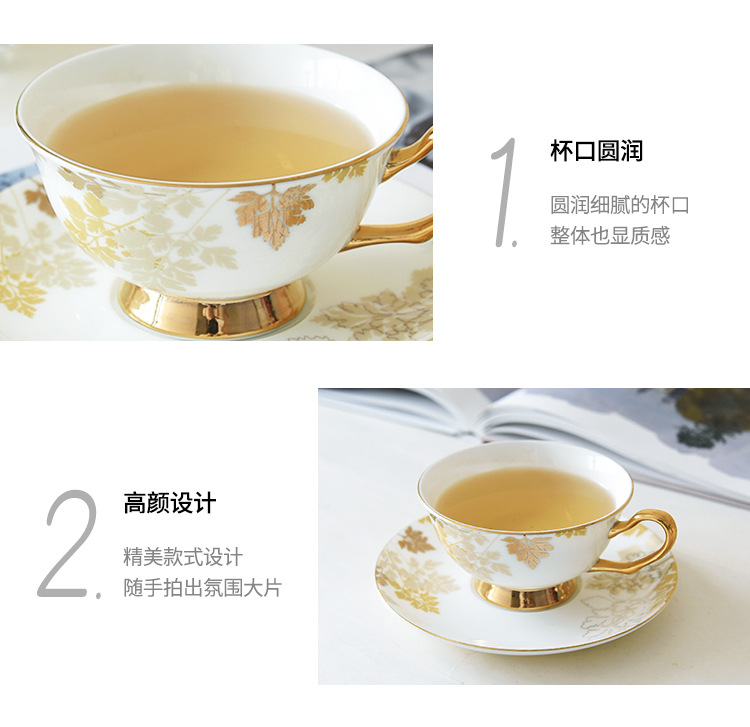 1.

杯口圆润

圆润细腻的杯口
整体也显质感

2.

高颜设计

精美款式设计
随手拍出氛围大片