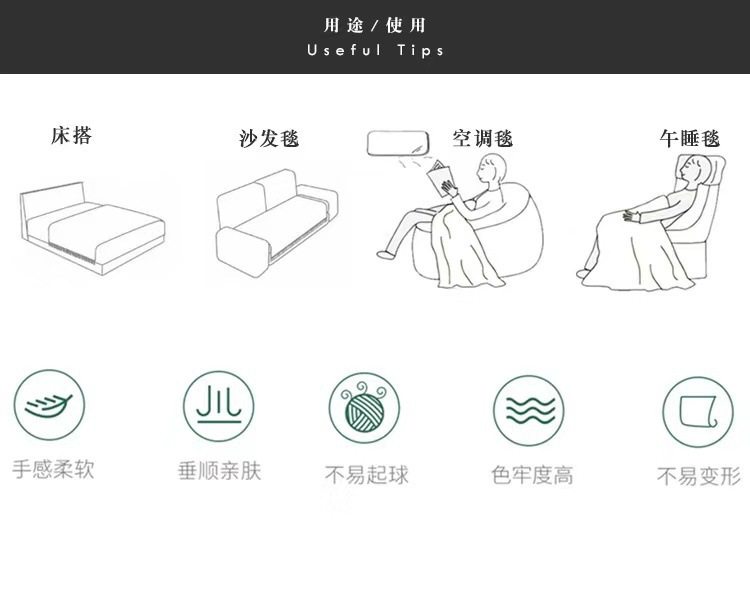 用途/使用
Useful Tips

床搭

沙发毯

空调毯

午睡毯

手感柔软

垂顺亲肤

不易起球

色牢度高

不易变形