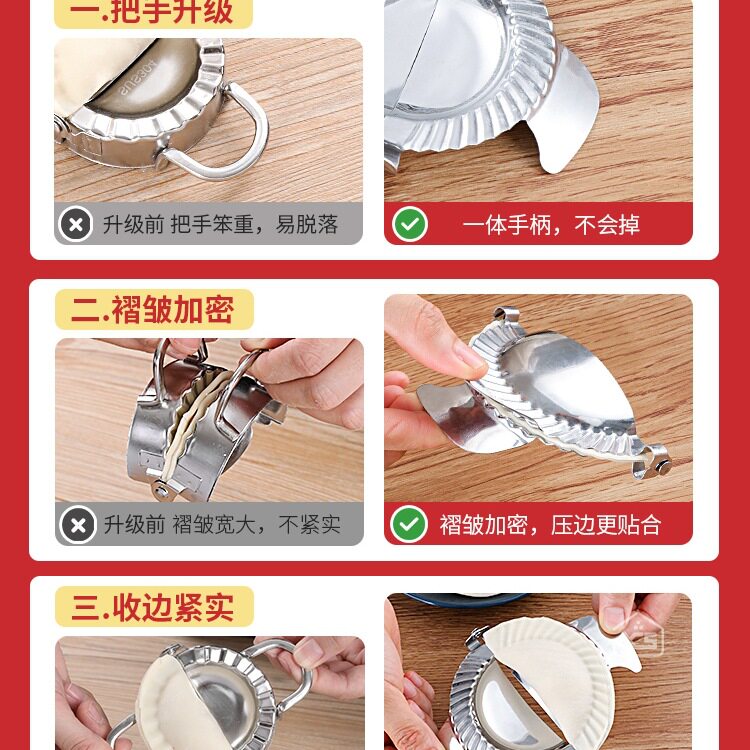 一.把手升级

升级前 把手笨重，易脱落

一体手柄，不会掉

二.褶皱加密

升级前 褶皱宽大，不紧实

褶皱加密，压边更贴合

三.收边紧实