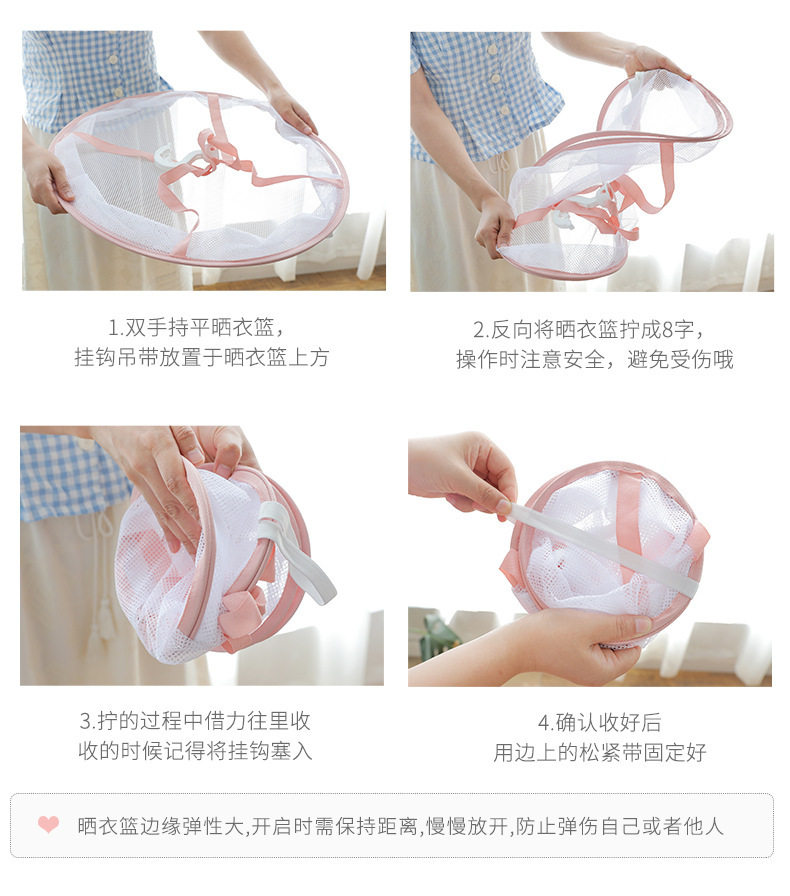 1.双手持平晒衣篮，
挂钩吊带放置于晒衣篮上方

2.反向将晒衣篮拧成8字，
操作时注意安全，避免受伤哦

3.拧的过程中借力往里收
收的时候记得将挂钩塞入

4.确认收好后
用边上的松紧带固定好

晒衣篮边缘弹性大,开启时需保持距离,慢慢放开,防止弹伤自己或者他人