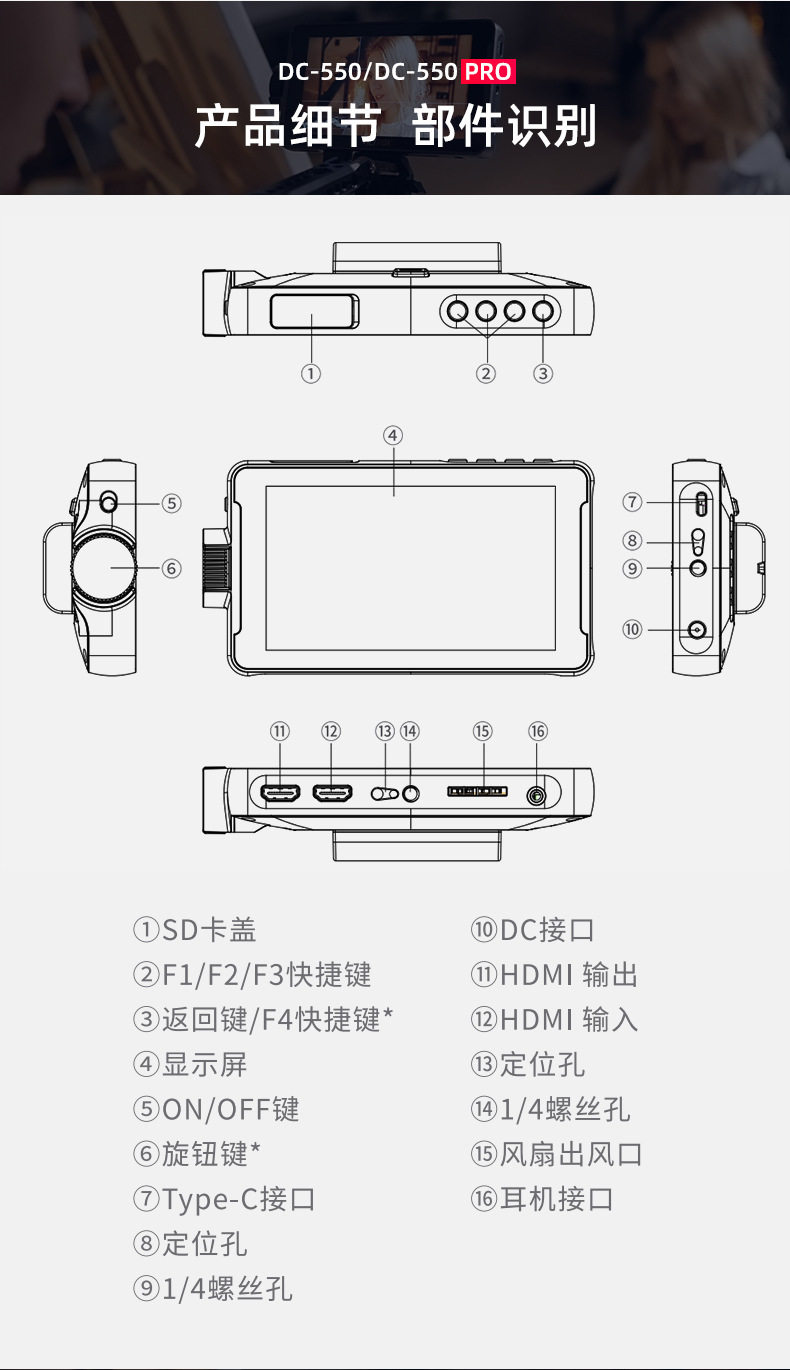 DC-550/DC-550 PRO
产品细节 部件识别

①
② ③

④
⑤
⑥
⑦
⑧
⑨
⑩

⑪ ⑫ ⑬ ⑭ ⑮ ⑯

①SD卡盖
②F1/F2/F3快捷键
③返回键/F4快捷键*
④显示屏
⑤ON/OFF键
⑥旋钮键*
⑦Type-C接口
⑧定位孔
⑨1/4螺丝孔

⑩DC接口
⑪HDMI 输出
⑫HDMI 输入
⑬定位孔
⑭1/4螺丝孔
⑮风扇出风口
⑯耳机接口