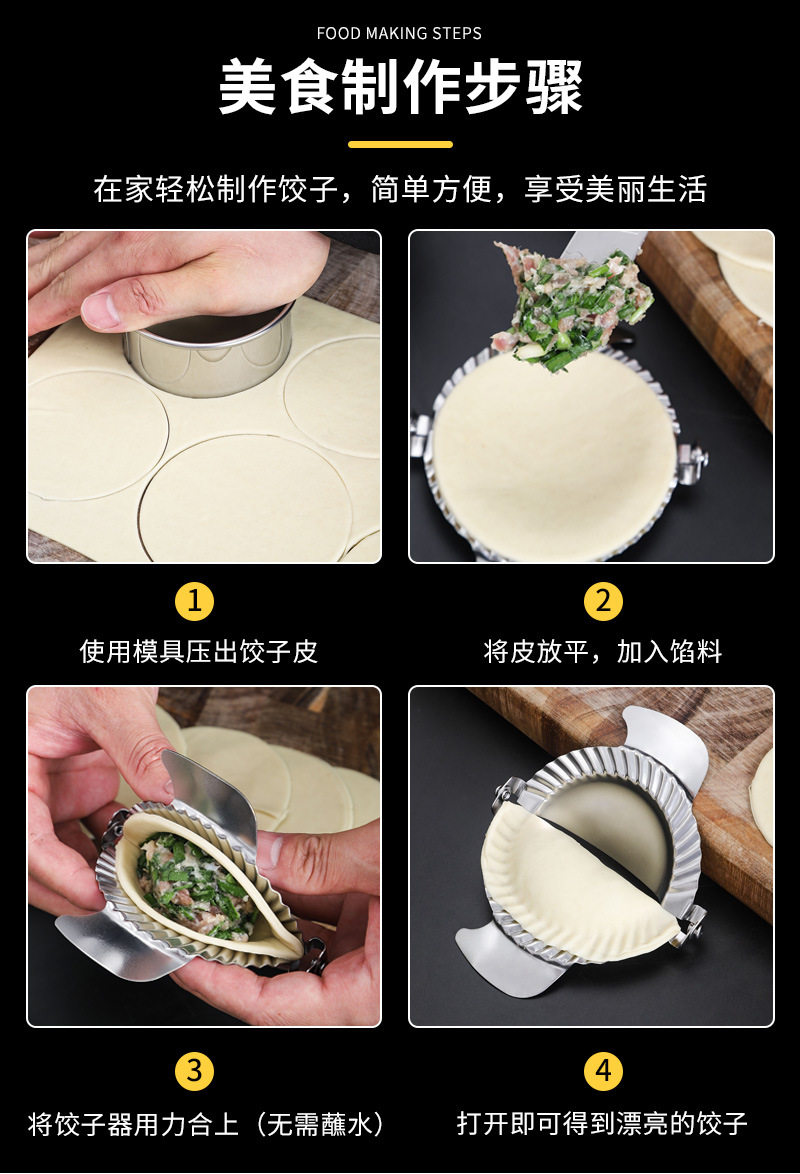 FOOD MAKING STEPS

美食制作步骤

在家轻松制作饺子，简单方便，享受美丽生活

1
使用模具压出饺子皮

2
将皮放平，加入馅料

3
将饺子器用力合上（无需蘸水）

4
打开即可得到漂亮的饺子