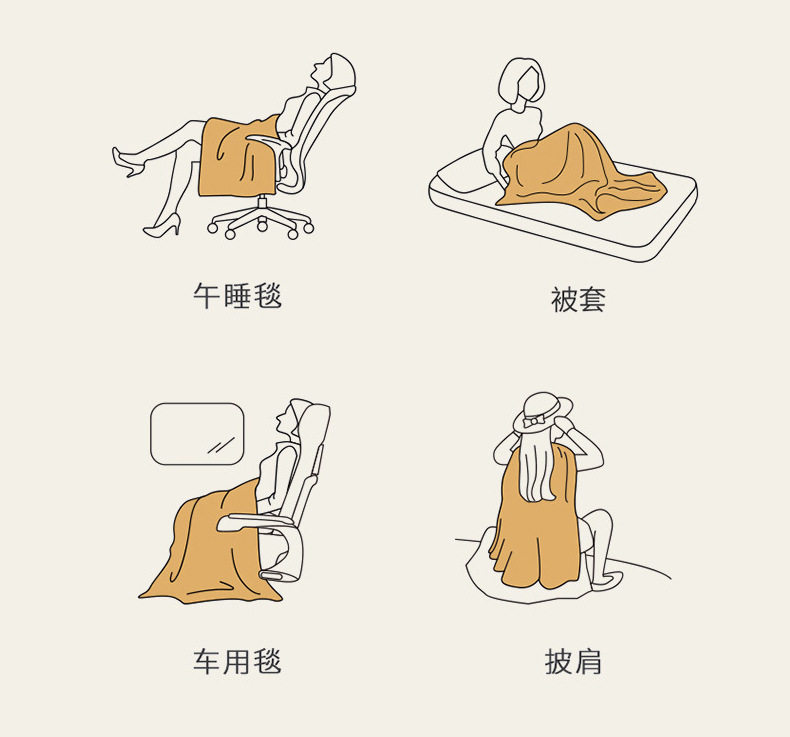 午睡毯

被套

车用毯

披肩