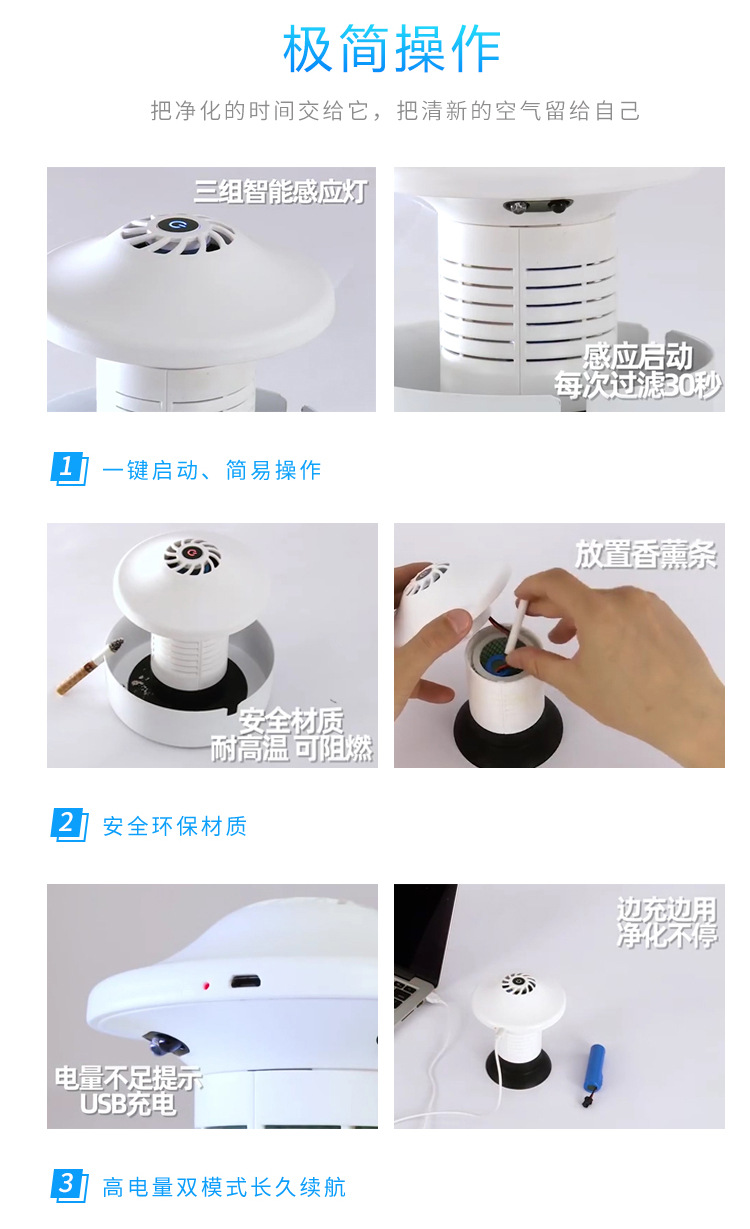 极简操作

把净化的时间交给它，把清新的空气留给自己

三组智能感应灯

感应启动
每次过滤30秒

1 一键启动、简易操作

安全材质
耐高温 可阻燃

放置香薰条

2 安全环保材质

电量不足提示
USB充电

边充边用
净化不停

3 高电量双模式长久续航