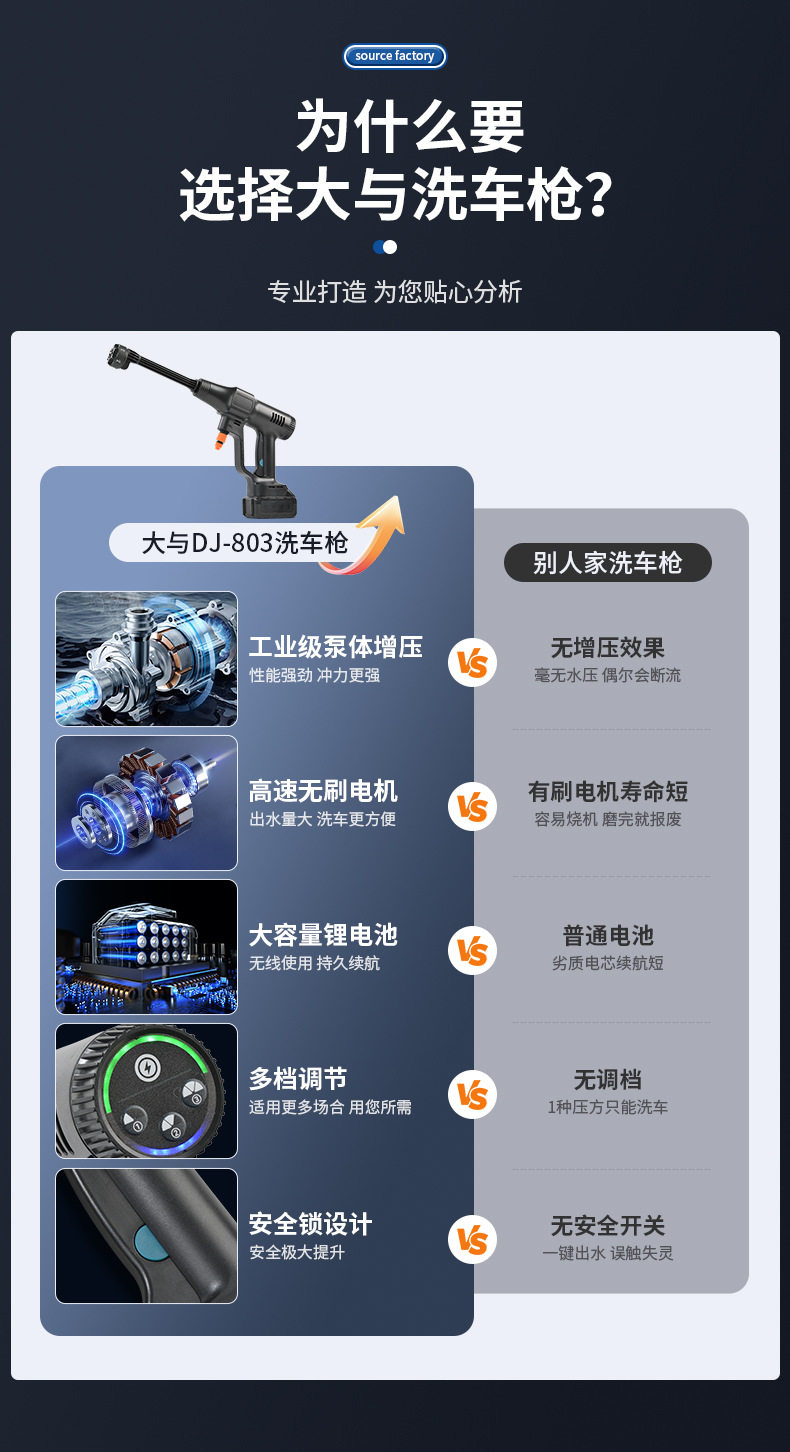 source factory

为什么要
选择大与洗车枪?

专业打造 为您贴心分析

大与DJ-803洗车枪

别人家洗车枪

工业级泵体增压
性能强劲 冲力更强

VS

无增压效果
毫无水压 偶尔会断流

高速无刷电机
出水量大 洗车更方便

VS

有刷电机寿命短
容易烧机 磨完就报废

大容量锂电池
无线使用 持久续航

VS

普通电池
劣质电芯续航短

多档调节
适用更多场合 用您所需

VS

无调档
1种压方只能洗车

安全锁设计
安全极大提升

VS

无安全开关
一键出水 误触失灵