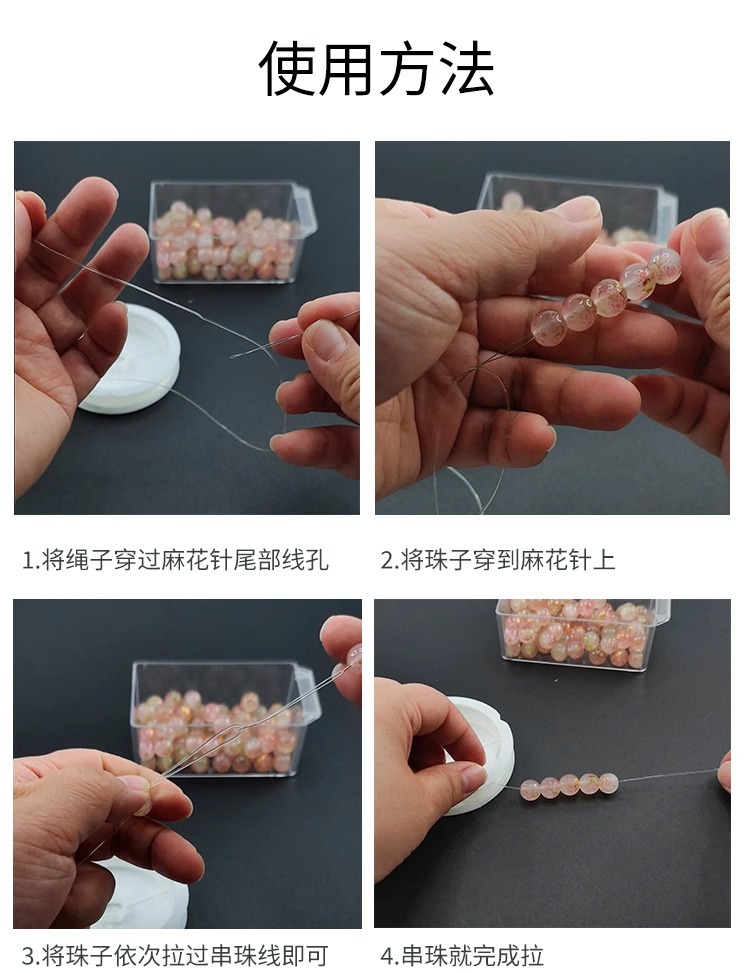 使用方法

1.将绳子穿过麻花针尾部线孔

2.将珠子穿到麻花针上

3.将珠子依次拉过串珠线即可

4.串珠就完成拉