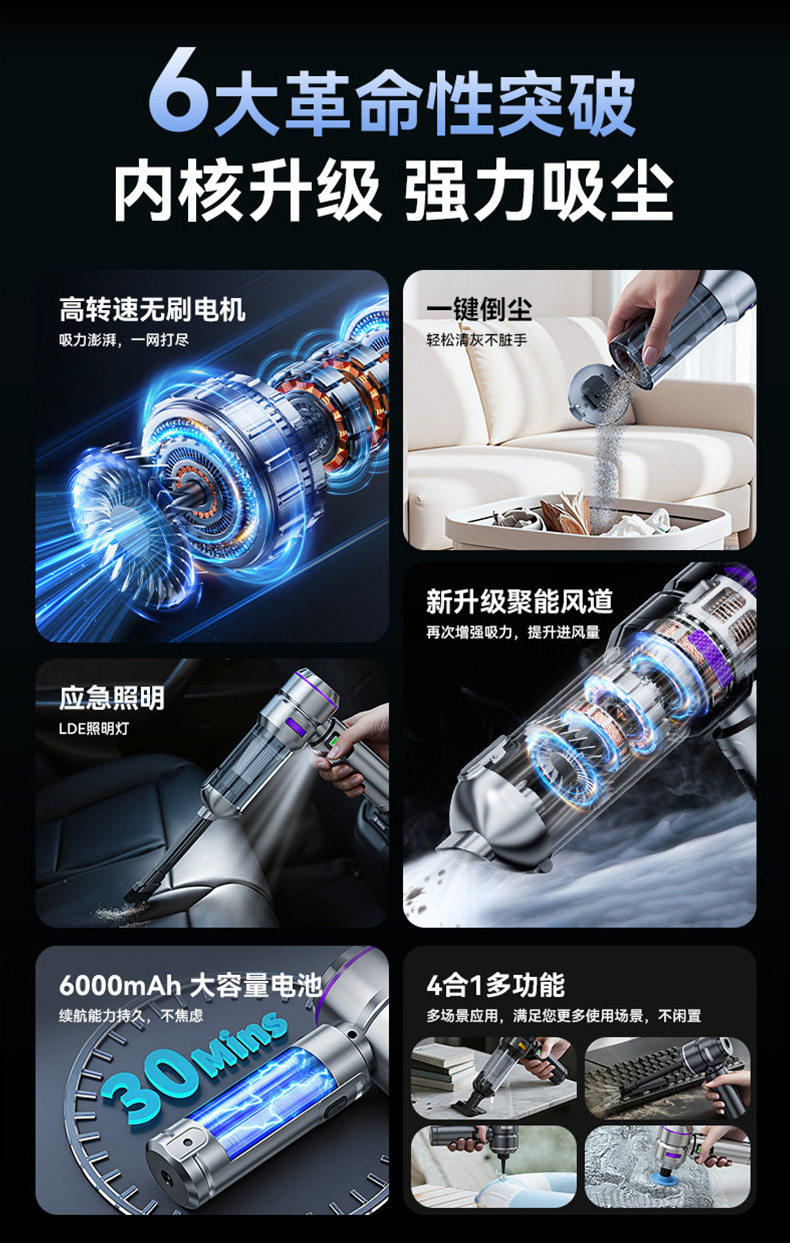 6大革命性突破
内核升级 强力吸尘

高转速无刷电机
吸力澎湃，一网打尽

一键倒尘
轻松清灰不脏手

新升级聚能风道
再次增强吸力，提升进风量

应急照明
LDE照明灯

6000mAh 大容量电池
续航能力持久，不焦虑

30Mins

4合1多功能
多场景应用，满足您更多使用场景，不闲置