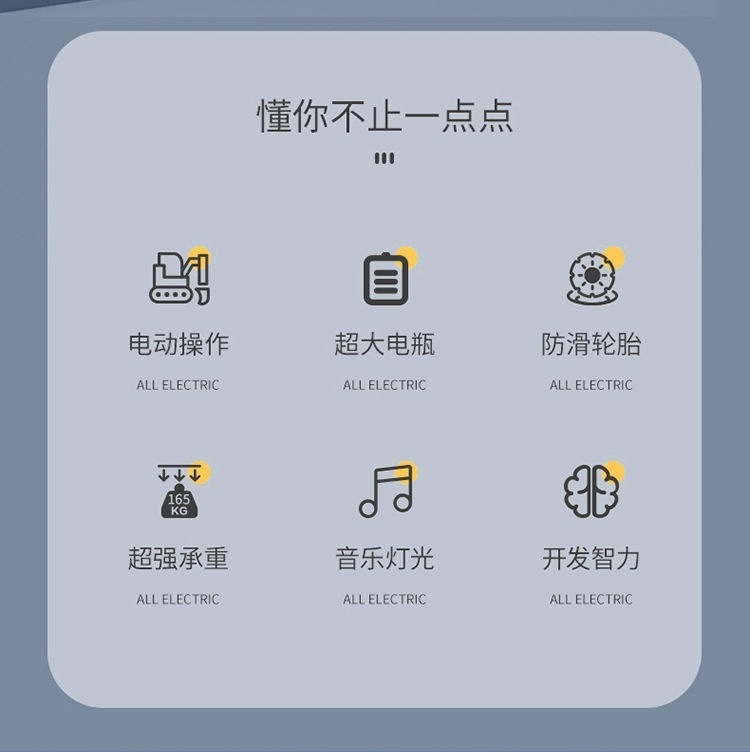 懂你不止一点点

电动操作

ALL ELECTRIC

超大电瓶

ALL ELECTRIC

防滑轮胎

ALL ELECTRIC

165
KG

超强承重

ALL ELECTRIC

音乐灯光

ALL ELECTRIC

开发智力

ALL ELECTRIC