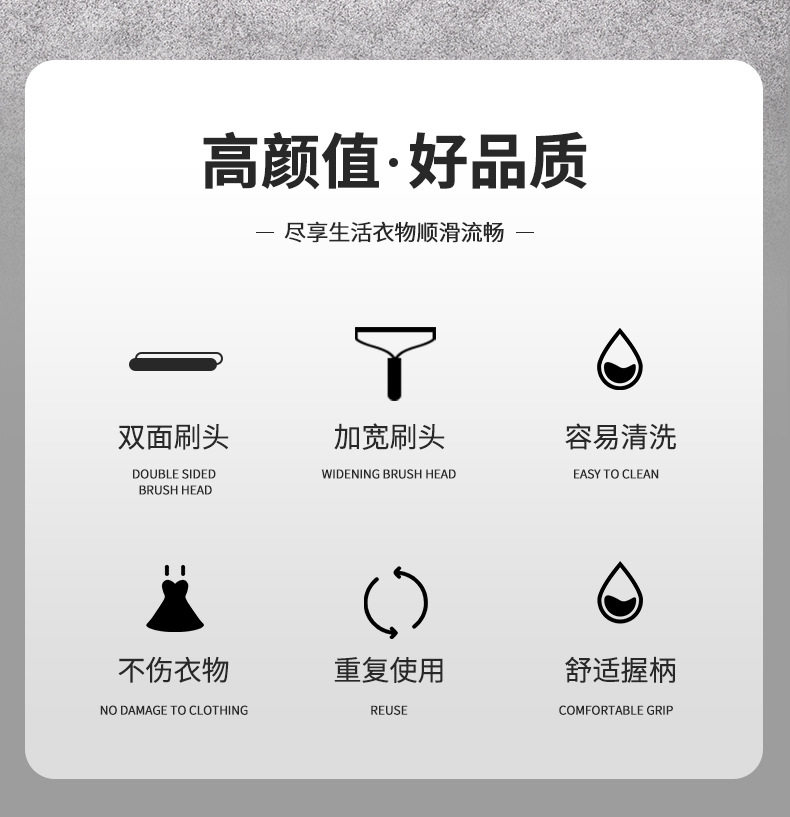 高颜值·好品质

— 尽享生活衣物顺滑流畅 —

双面刷头
DOUBLE SIDED
BRUSH HEAD

加宽刷头
WIDENING BRUSH HEAD

容易清洗
EASY TO CLEAN

不伤衣物
NO DAMAGE TO CLOTHING

重复使用
REUSE

舒适握柄
COMFORTABLE GRIP