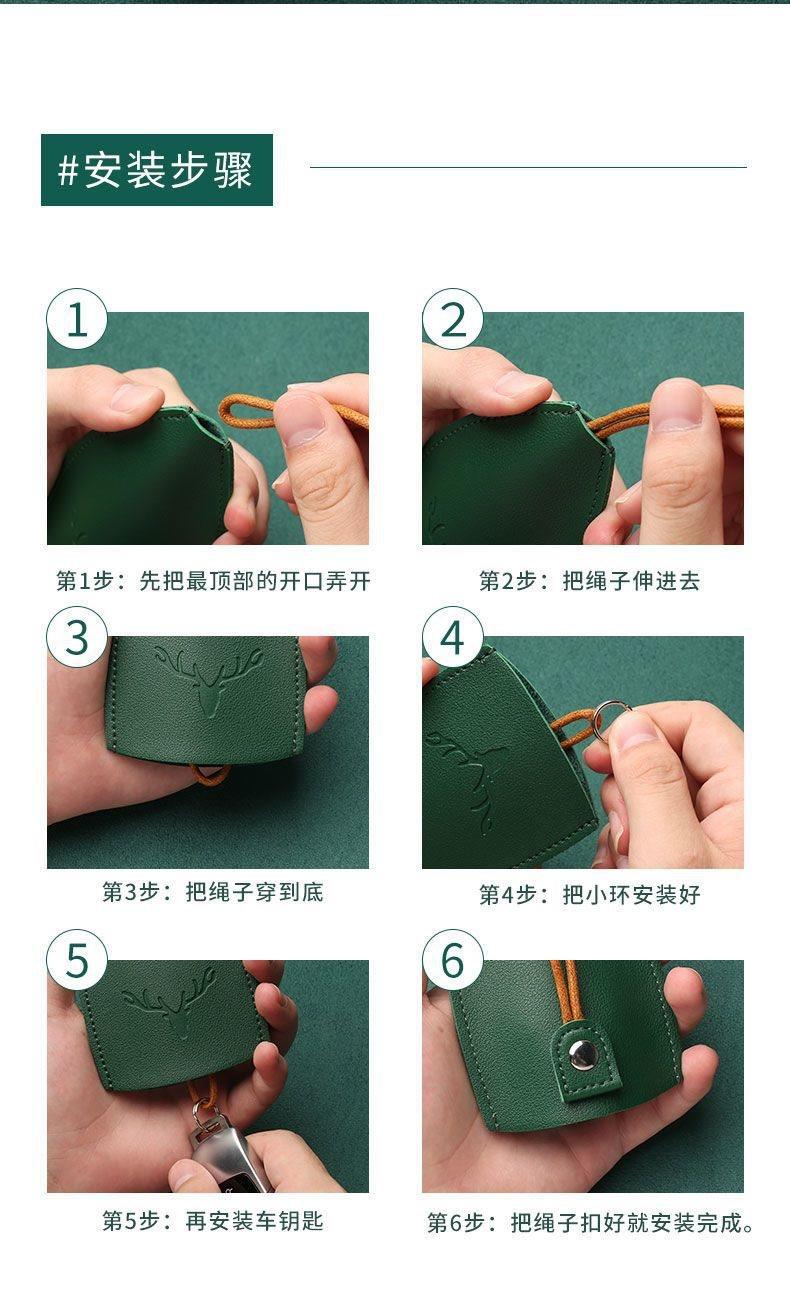 #安装步骤

1

第1步：先把最顶部的开口弄开

2

第2步：把绳子伸进去

3

第3步：把绳子穿到底

4

第4步：把小环安装好

5

第5步：再安装车钥匙

6

第6步：把绳子扣好就安装完成。