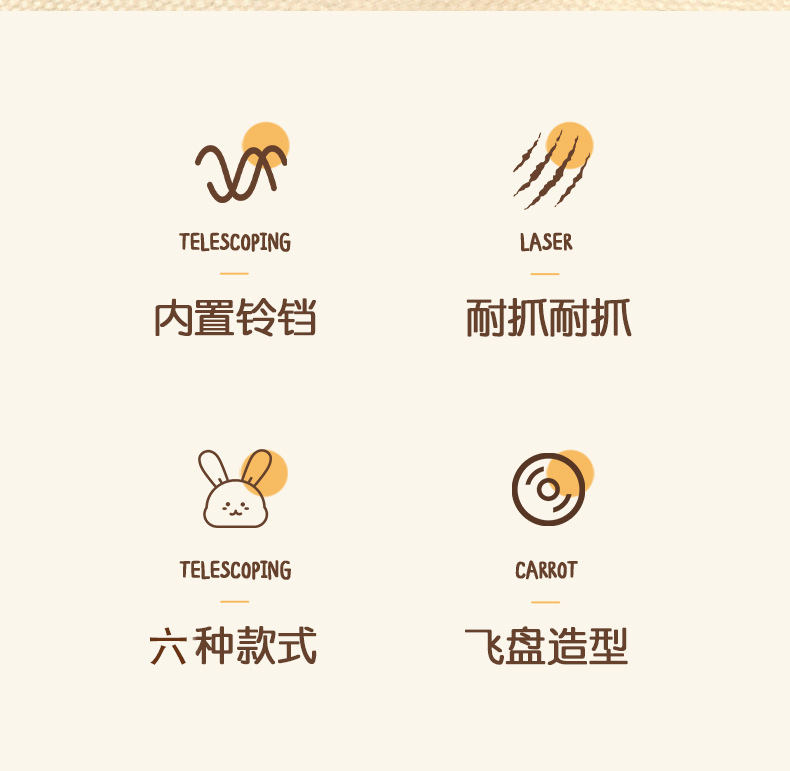 TELESCOPING

内置铃铛

LASER

耐抓耐抓

TELESCOPING

六种款式

CARROT

飞盘造型