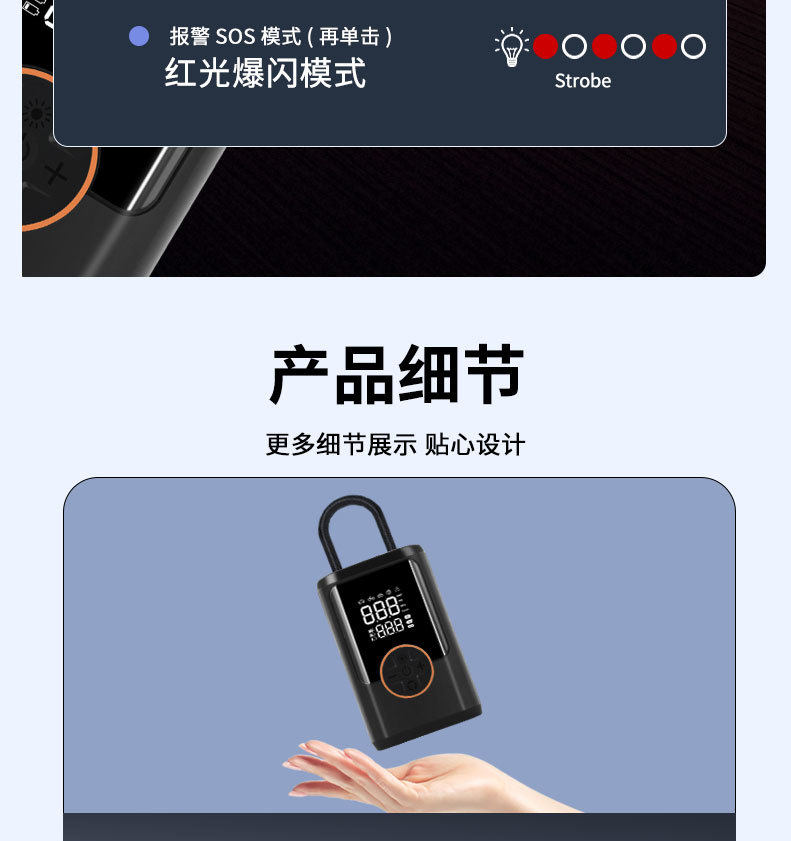 报警 SOS 模式 ( 再单击 )
红光爆闪模式

Strobe

产品细节

更多细节展示 贴心设计

888
888