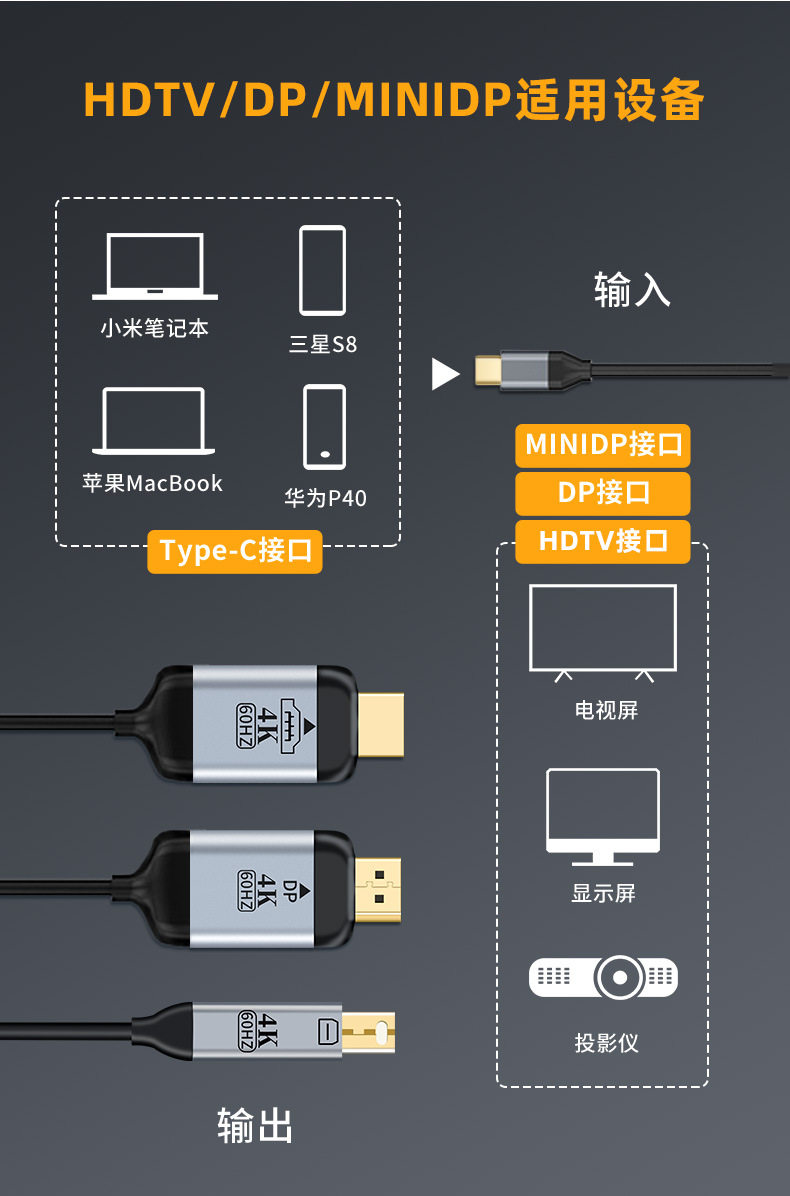 HDTV/DP/MINIDP适用设备

小米笔记本

三星S8

苹果MacBook

华为P40

Type-C接口

输入

MINIDP接口

DP接口

HDTV接口

电视屏

显示屏

投影仪

4K 60HZ

DP 4K 60HZ

4K 60HZ

输出