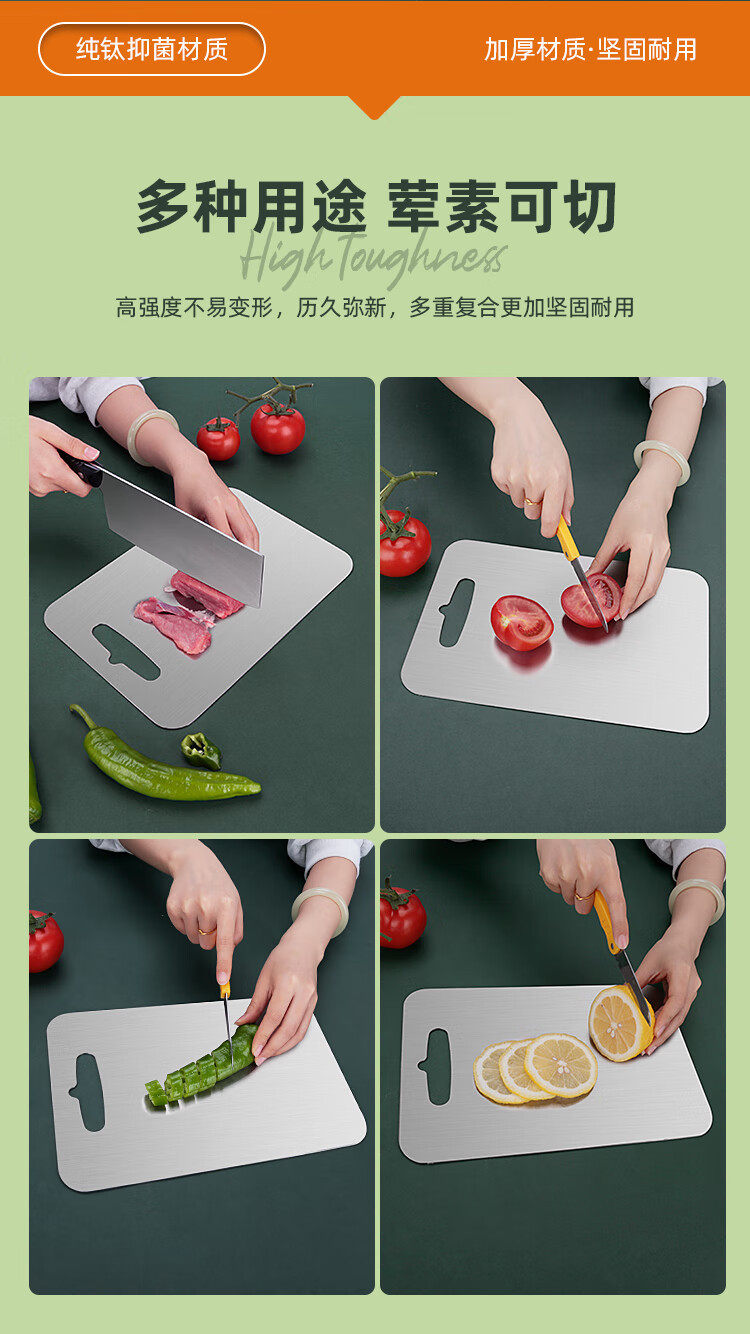 纯钛抑菌材质

加厚材质·坚固耐用

多种用途 荤素可切

High toughness

高强度不易变形，历久弥新，多重复合更加坚固耐用