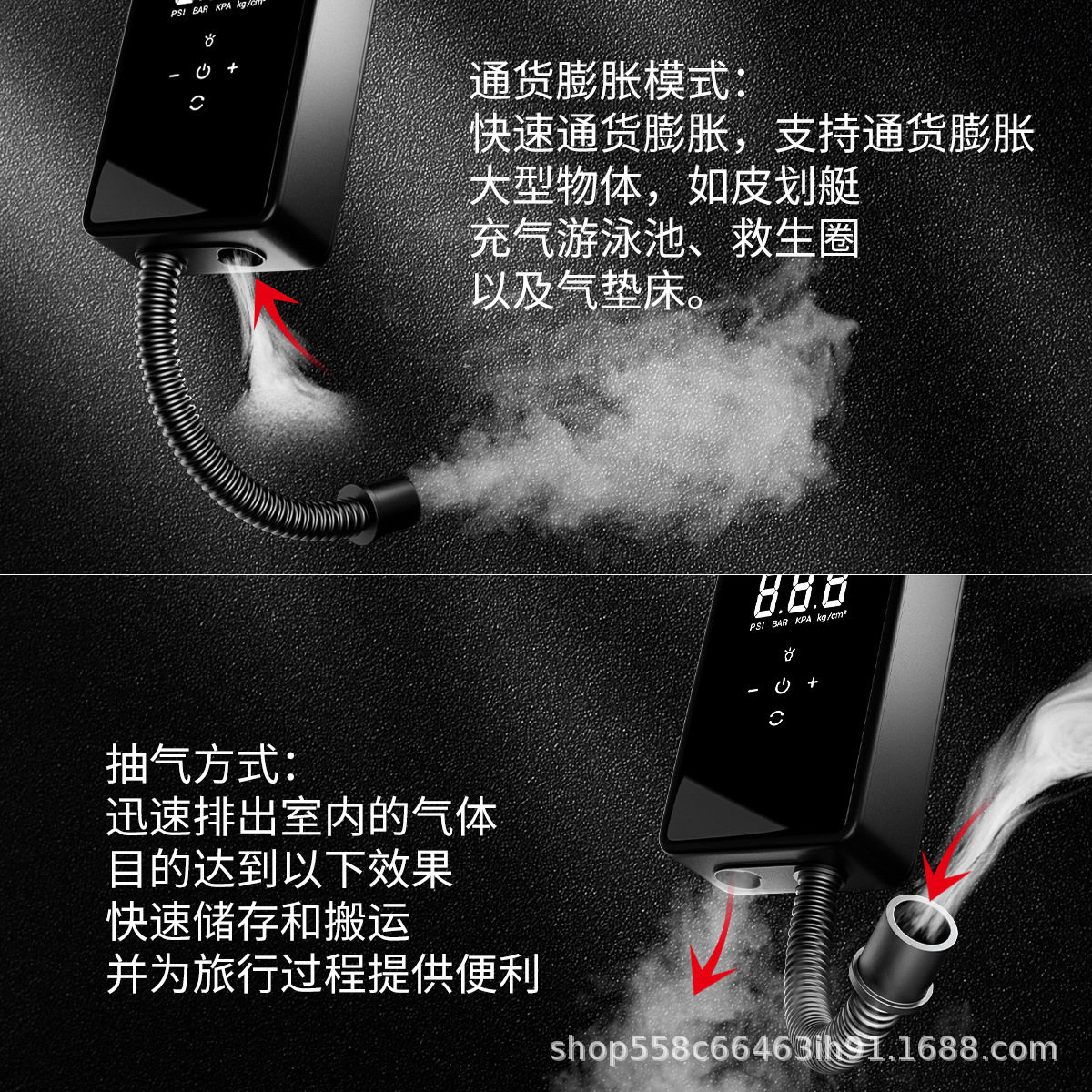 PSI BAR KPA kg/cm²

通货膨胀模式：
快速通货膨胀，支持通货膨胀
大型物体，如皮划艇
充气游泳池、救生圈
以及气垫床。

8.8.8
PSI BAR KPA kg/cm²

抽气方式：
迅速排出室内的气体
目的达到以下效果
快速储存和搬运
并为旅行过程提供便利

shop558c66463ih91.1688.com