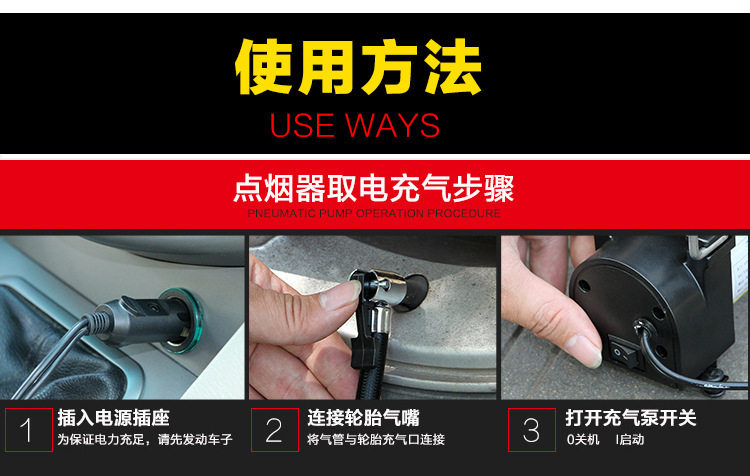 使用方法
USE WAYS

点烟器取电充气步骤
PNEUMATIC PUMP OPERATION PROCEDURE

1
插入电源插座
为保证电力充足，请先发动车子

2
连接轮胎气嘴
将气管与轮胎充气口连接

3
打开充气泵开关
0关机 I启动