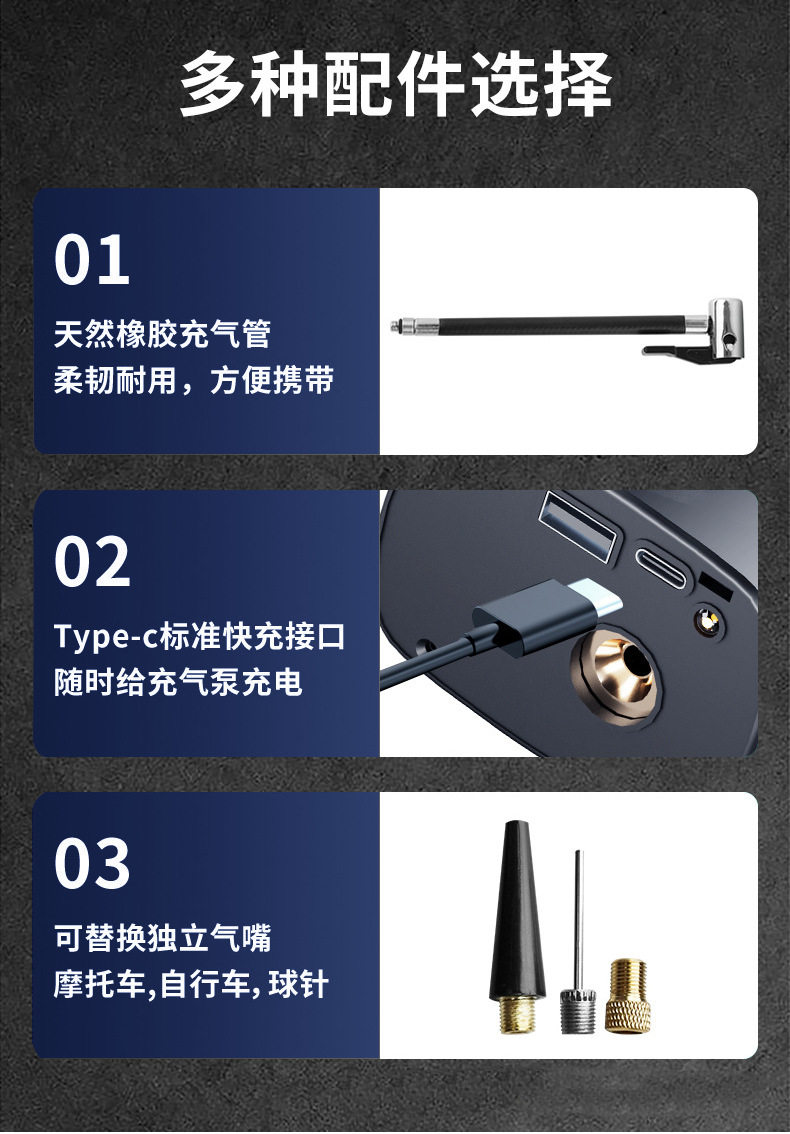 多种配件选择

01
天然橡胶充气管
柔韧耐用，方便携带

02
Type-c标准快充接口
随时给充气泵充电

03
可替换独立气嘴
摩托车,自行车, 球针