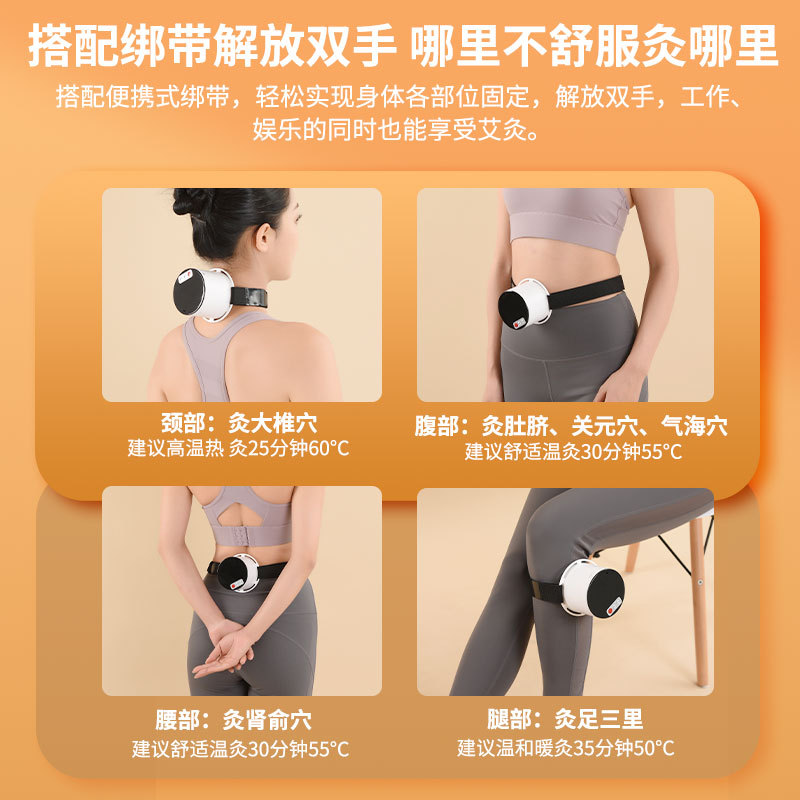 搭配绑带解放双手 哪里不舒服灸哪里

搭配便携式绑带，轻松实现身体各部位固定，解放双手，工作、娱乐的同时也能享受艾灸。

颈部：灸大椎穴
建议高温热 灸25分钟60°C

腹部：灸肚脐、关元穴、气海穴
建议舒适温灸30分钟55°C

腰部：灸肾俞穴
建议舒适温灸30分钟55°C

腿部：灸足三里
建议温和暖灸35分钟50°C