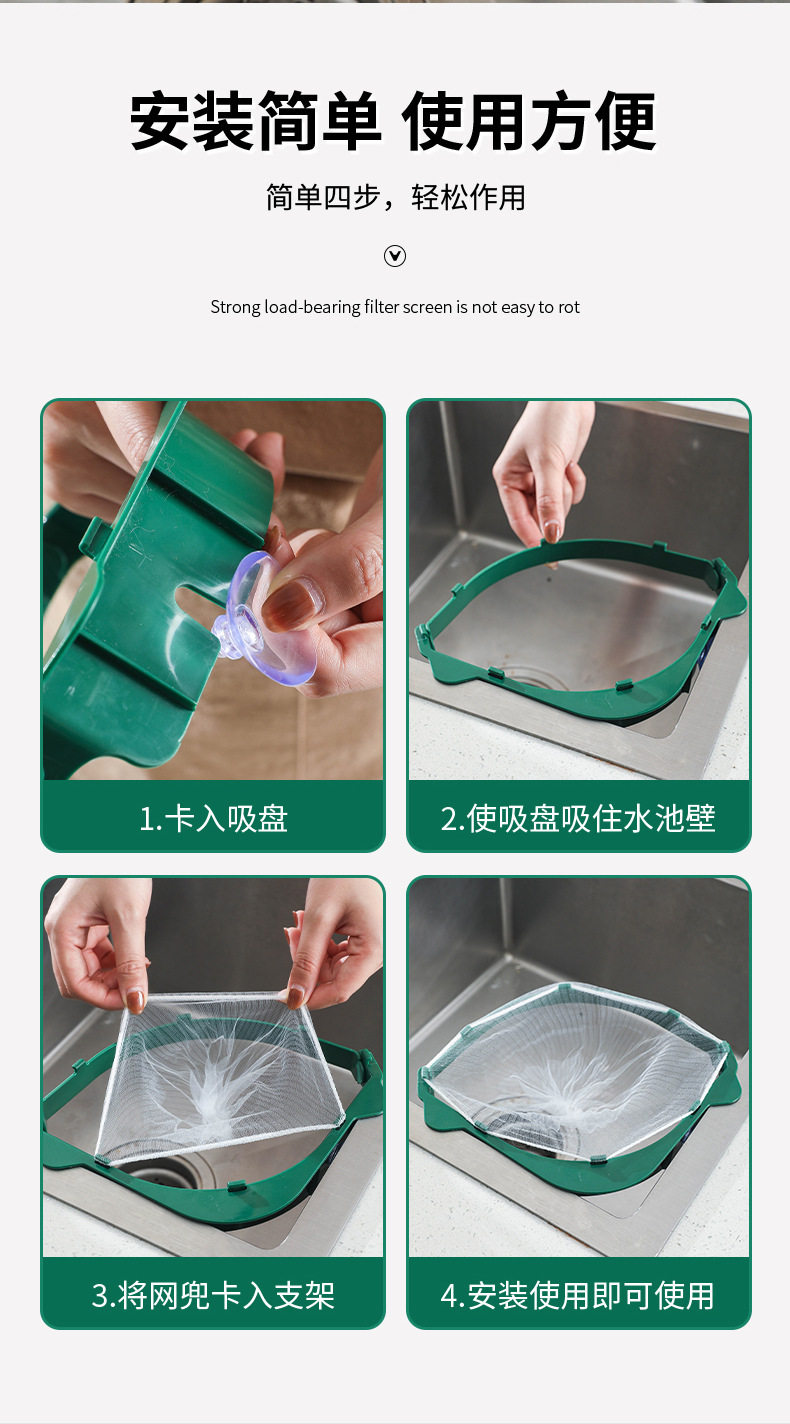 安装简单 使用方便

简单四步，轻松作用

Strong load-bearing filter screen is not easy to rot

1.卡入吸盘

2.使吸盘吸住水池壁

3.将网兜卡入支架

4.安装使用即可使用