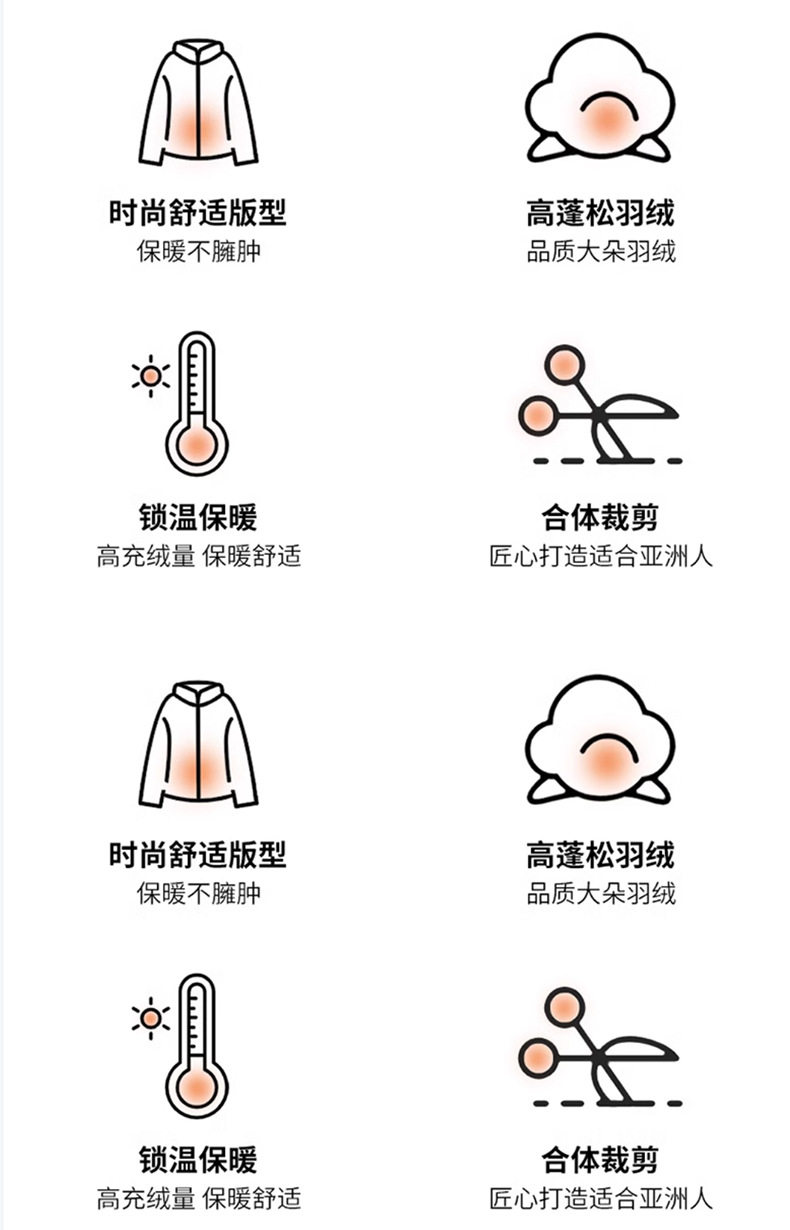 时尚舒适版型
保暖不臃肿

高蓬松羽绒
品质大朵羽绒

锁温保暖
高充绒量 保暖舒适

合体裁剪
匠心打造适合亚洲人

时尚舒适版型
保暖不臃肿

高蓬松羽绒
品质大朵羽绒

锁温保暖
高充绒量 保暖舒适

合体裁剪
匠心打造适合亚洲人