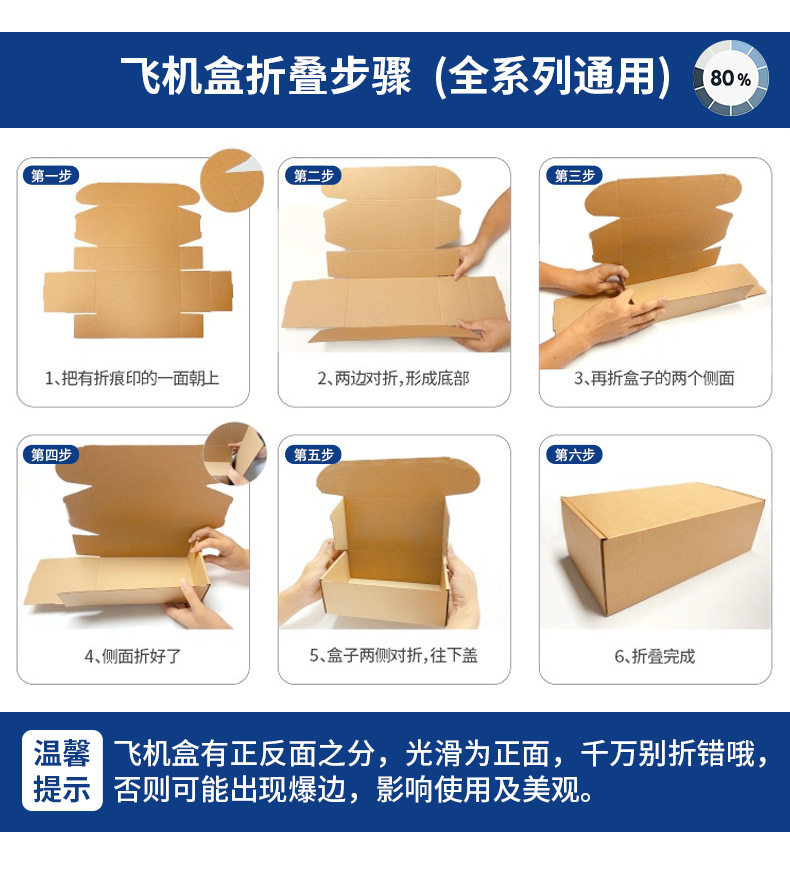 飞机盒折叠步骤（全系列通用）

80%

第一步

1、把有折痕印的一面朝上

第二步

2、两边对折，形成底部

第三步

3、再折盒子的两个侧面

第四步

4、侧面折好了

第五步

5、盒子两侧对折，往下盖

第六步

6、折叠完成

温馨提示

飞机盒有正反面之分，光滑为正面，千万别折错哦，否则可能出现爆边，影响使用及美观。