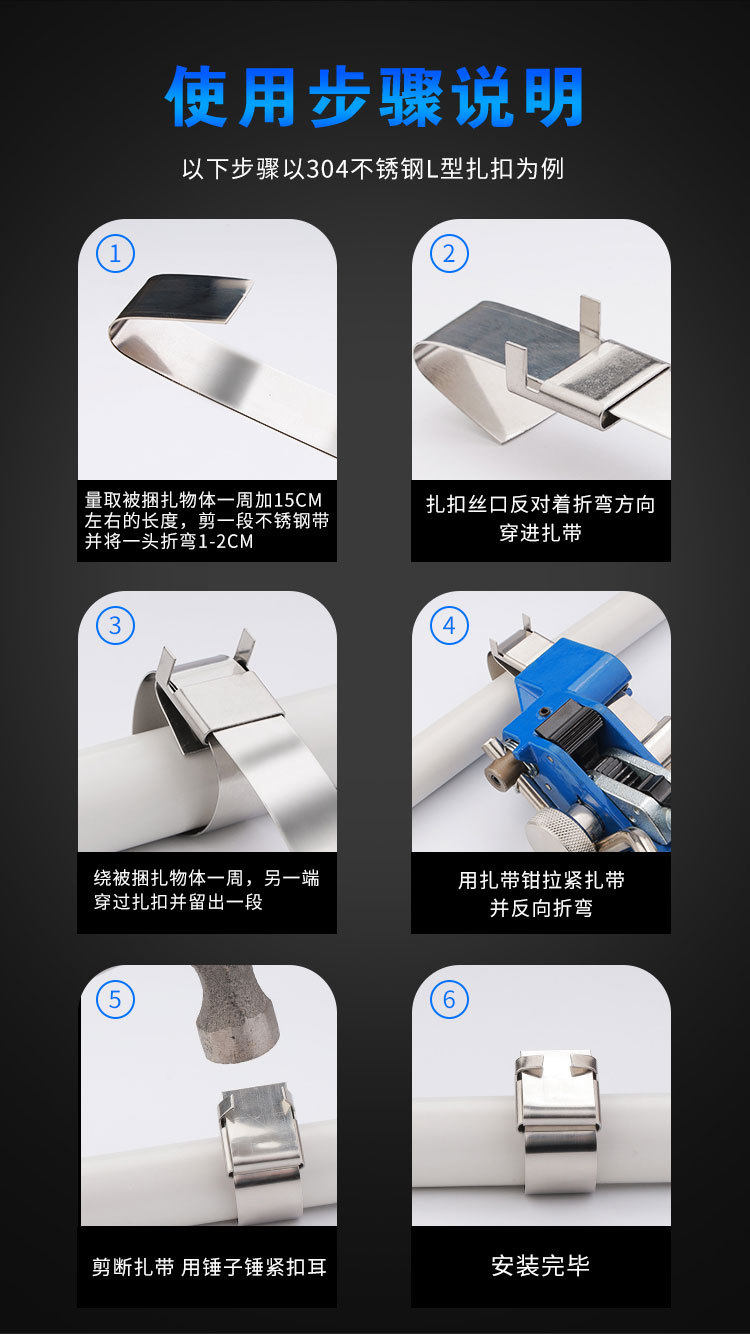 使用步骤说明

以下步骤以304不锈钢L型扎扣为例

①

量取被捆扎物体一周加15CM左右的长度，剪一段不锈钢带并将一头折弯1-2CM

②

扎扣丝口反对着折弯方向穿进扎带

③

绕被捆扎物体一周，另一端穿过扎扣并留出一段

④

用扎带钳拉紧扎带并反向折弯

⑤

剪断扎带 用锤子锤紧扣耳

⑥

安装完毕