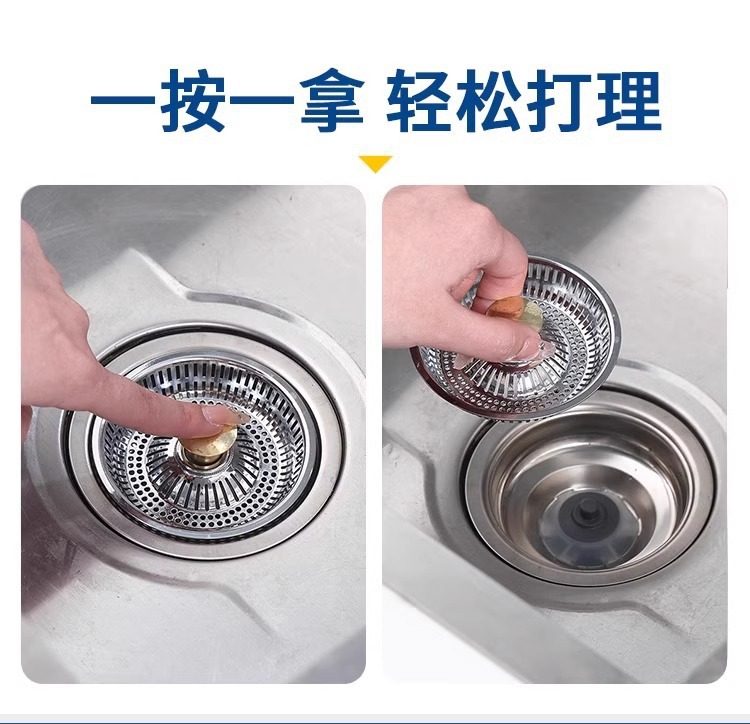 一按一拿 轻松打理