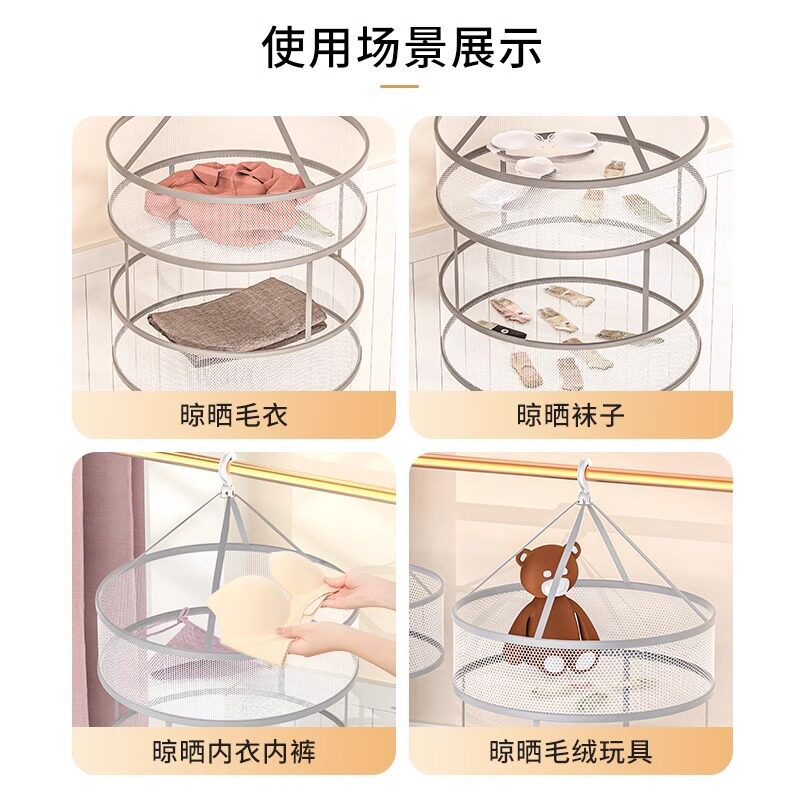 使用场景展示

晾晒毛衣

晾晒袜子

晾晒内衣内裤

晾晒毛绒玩具