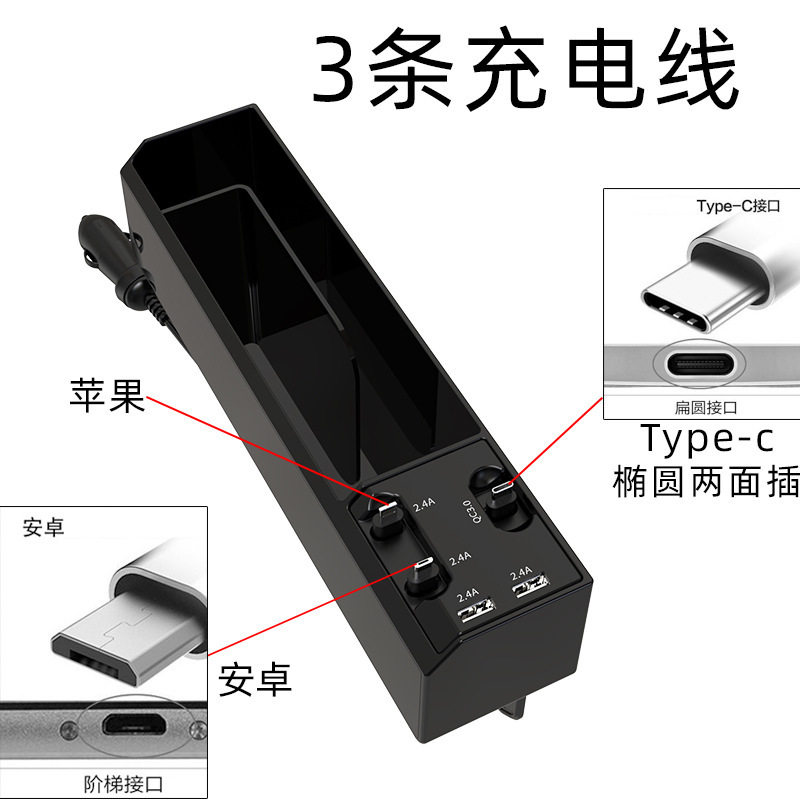 3条充电线

Type-C接口

扁圆接口

Type-c
椭圆两面插

苹果

2.4A

QC3.0

2.4A

2.4A

2.4A

安卓

安卓

阶梯接口