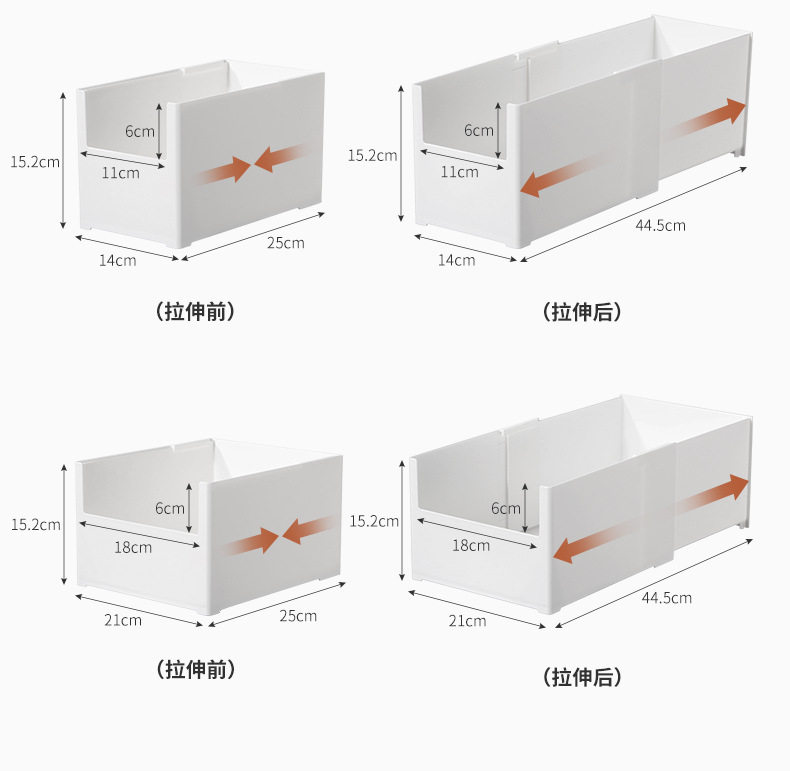 15.2cm
6cm
11cm
14cm
25cm

(拉伸前)

15.2cm
6cm
11cm
14cm
44.5cm

(拉伸后)

15.2cm
6cm
18cm
21cm
25cm

(拉伸前)

15.2cm
6cm
18cm
21cm
44.5cm

(拉伸后)