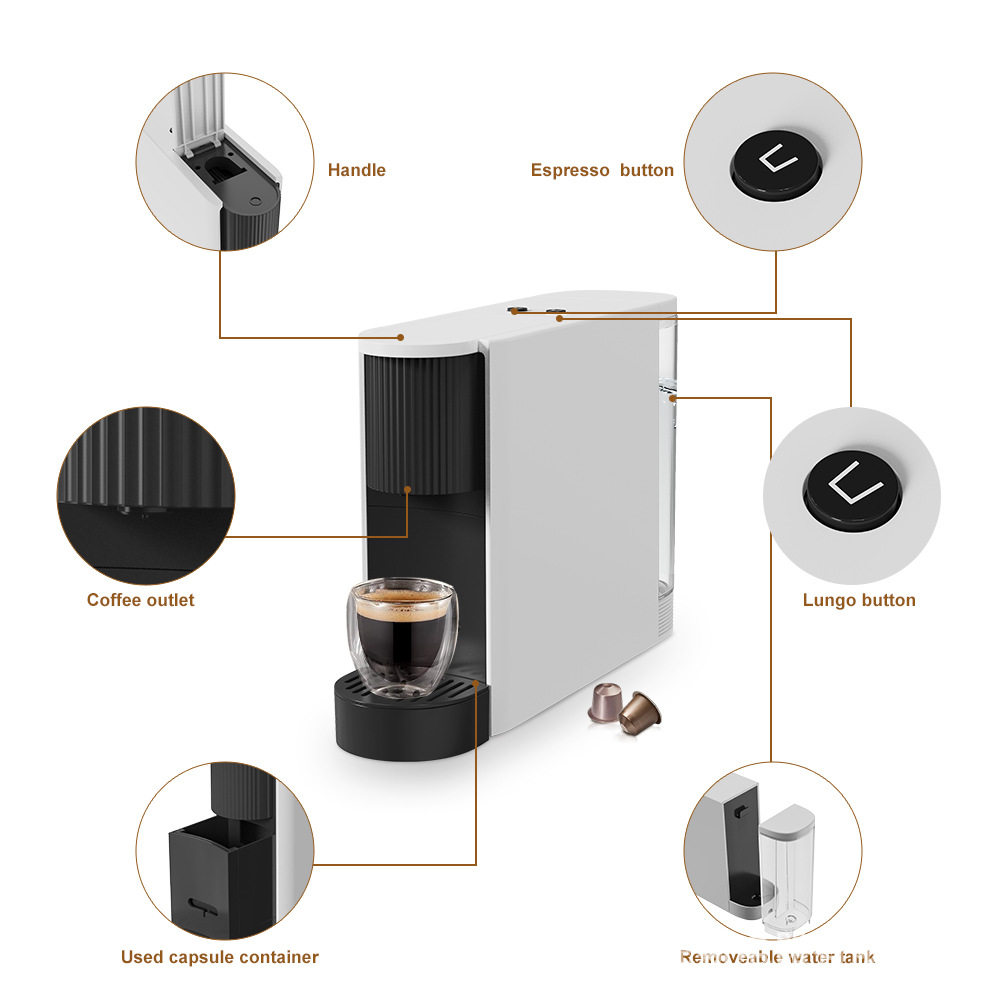 Handle

Espresso button

Coffee outlet

Lungo button

Used capsule container

Removeable water tank