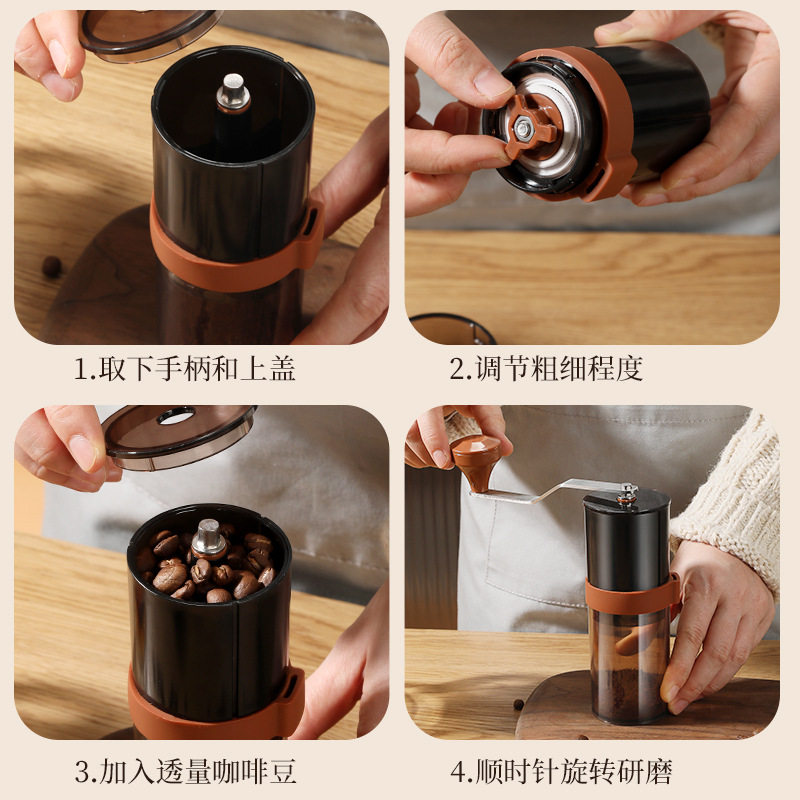 1.取下手柄和上盖

2.调节粗细程度

3.加入透量咖啡豆

4.顺时针旋转研磨