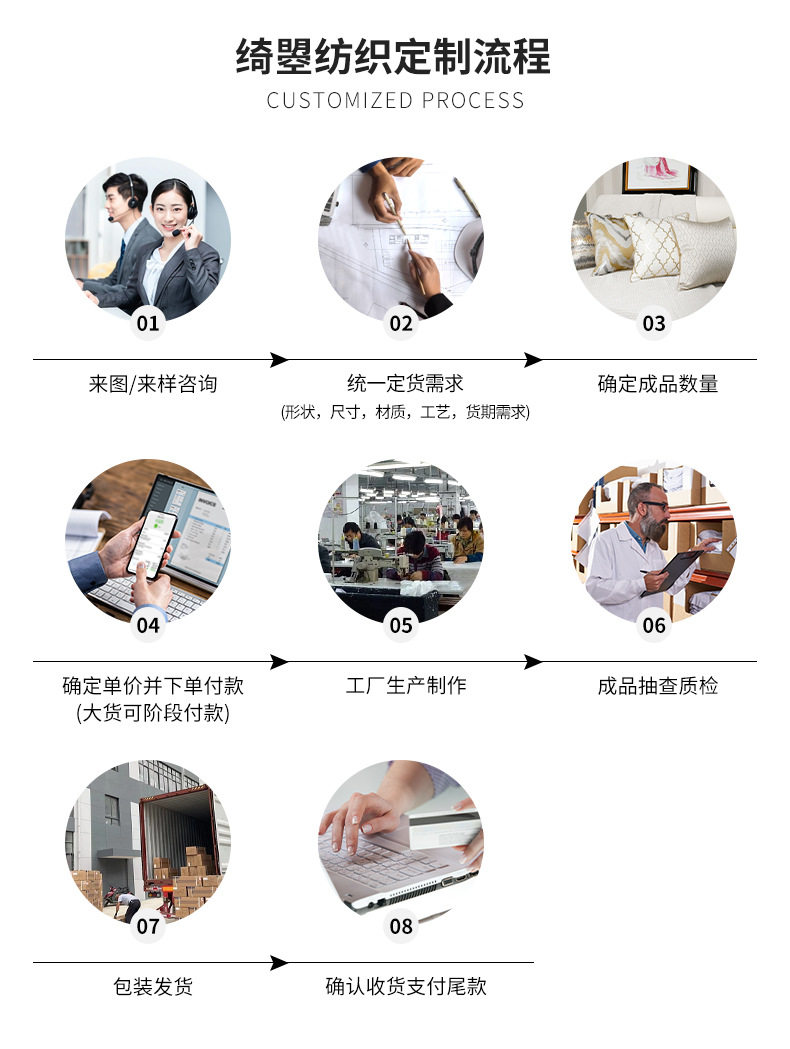 绮曌纺织定制流程
CUSTOMIZED PROCESS

01
来图/来样咨询

02
统一定货需求
(形状，尺寸，材质，工艺，货期需求)

03
确定成品数量

04
确定单价并下单付款
(大货可阶段付款)

05
工厂生产制作

06
成品抽查质检

07
包装发货

08
确认收货支付尾款