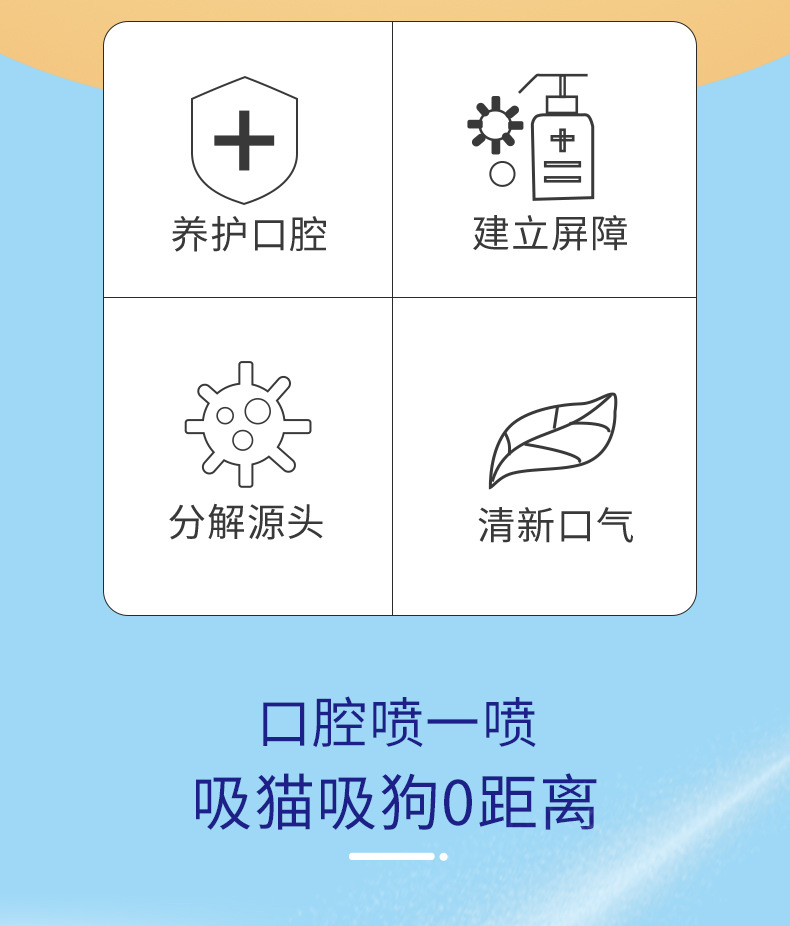 养护口腔

建立屏障

分解源头

清新口气

口腔喷一喷

吸猫吸狗0距离