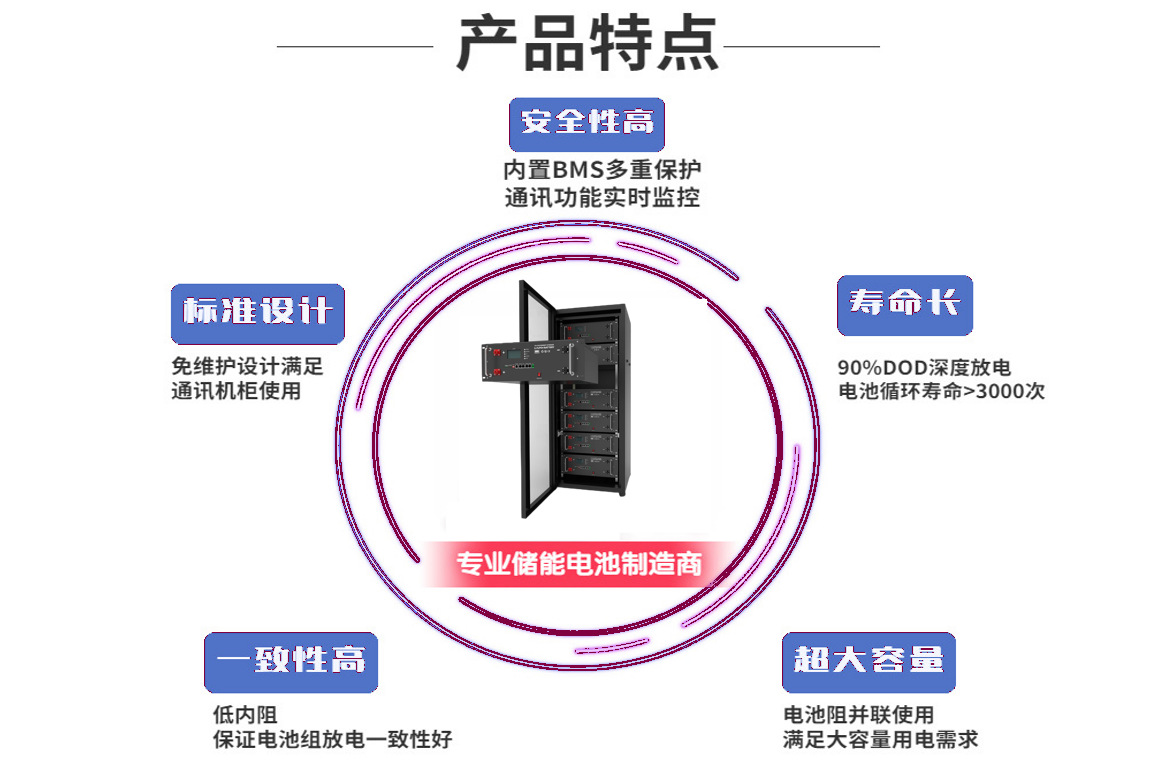 产品特点

安全性高

内置BMS多重保护
通讯功能实时监控

标准设计

免维护设计满足
通讯机柜使用

寿命长

90%DOD深度放电
电池循环寿命>3000次

专业储能电池制造商

一致性高

低内阻
保证电池组放电一致性好

超大容量

电池阻并联使用
满足大容量用电需求