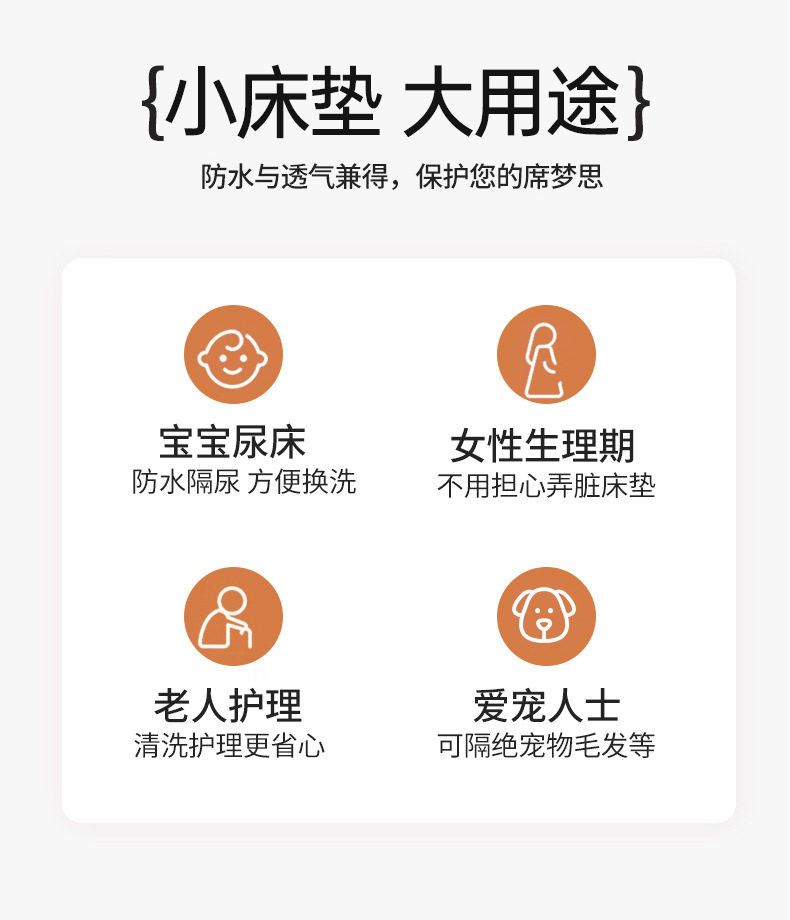 {小床垫 大用途}

防水与透气兼得，保护您的席梦思

宝宝尿床
防水隔尿 方便换洗

女性生理期
不用担心弄脏床垫

老人护理
清洗护理更省心

爱宠人士
可隔绝宠物毛发等