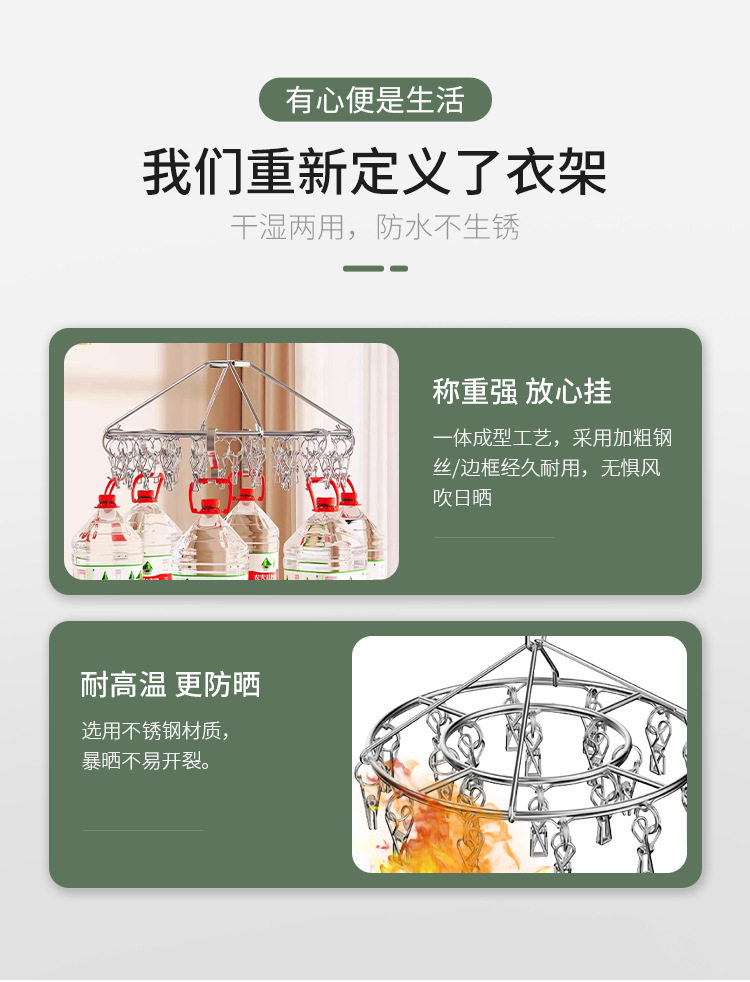 有心便是生活

我们重新定义了衣架

干湿两用，防水不生锈

称重强 放心挂

一体成型工艺，采用加粗钢丝/边框经久耐用，无惧风吹日晒

耐高温 更防晒

选用不锈钢材质，暴晒不易开裂。