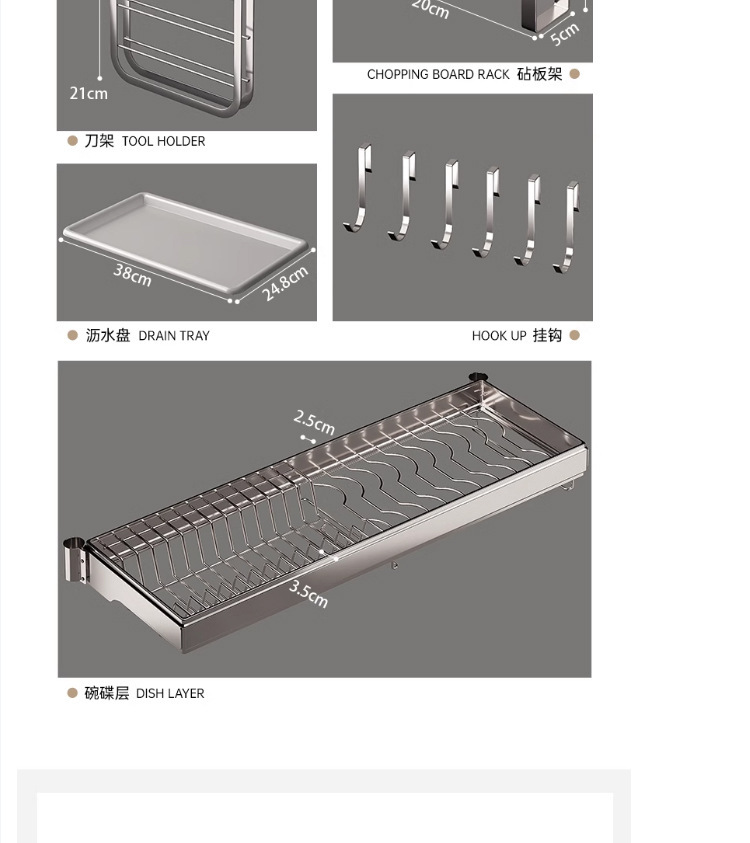 21cm

刀架 TOOL HOLDER

20cm

5cm

CHOPPING BOARD RACK 砧板架

38cm

24.8cm

沥水盘 DRAIN TRAY

HOOK UP 挂钩

2.5cm

3.5cm

碗碟层 DISH LAYER