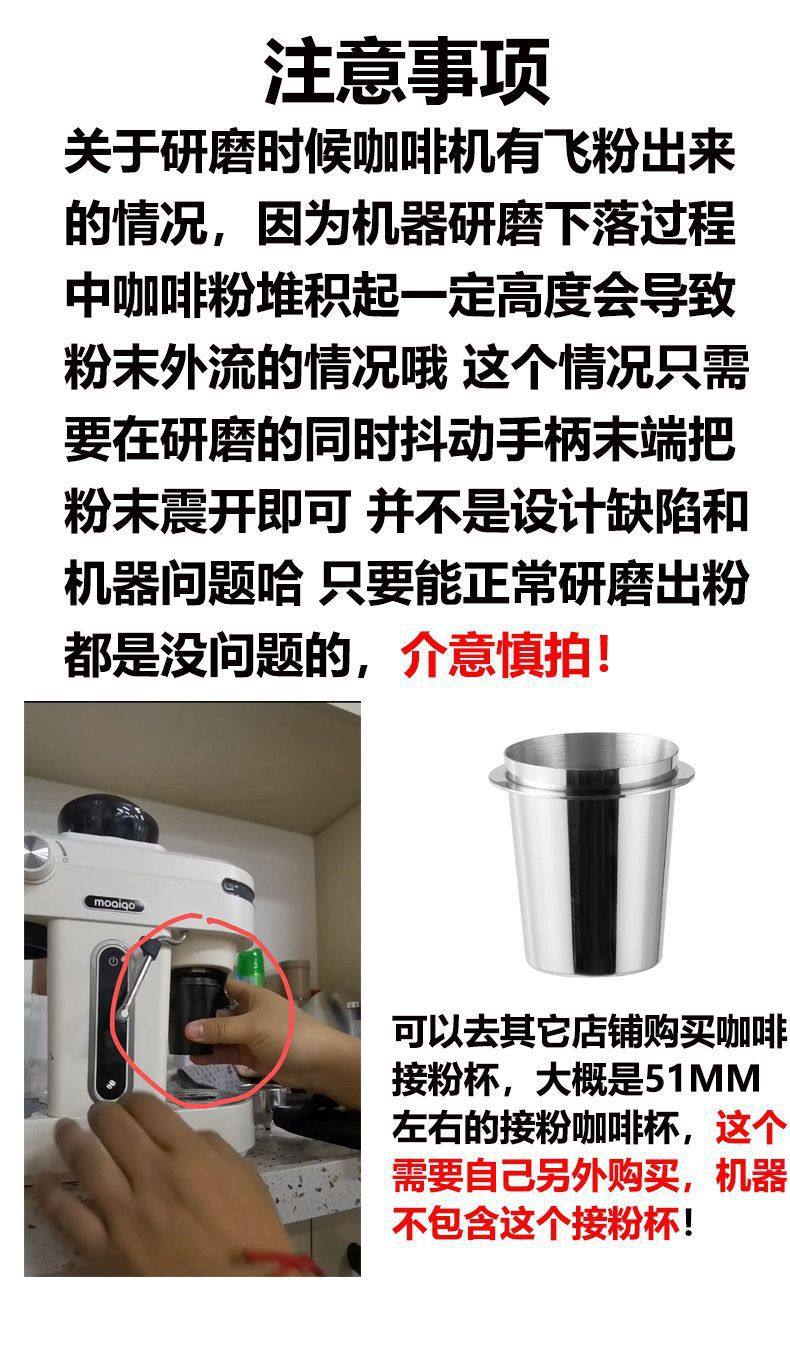 注意事项

关于研磨时候咖啡机有飞粉出来的情况，因为机器研磨下落过程中咖啡粉堆积起一定高度会导致粉末外流的情况哦 这个情况只需要在研磨的同时抖动手柄末端把粉末震开即可 并不是设计缺陷和机器问题哈 只要能正常研磨出粉都是没问题的，介意慎拍！

moaiqo

可以去其它店铺购买咖啡接粉杯，大概是51MM左右的接粉咖啡杯，这个需要自己另外购买，机器不包含这个接粉杯！