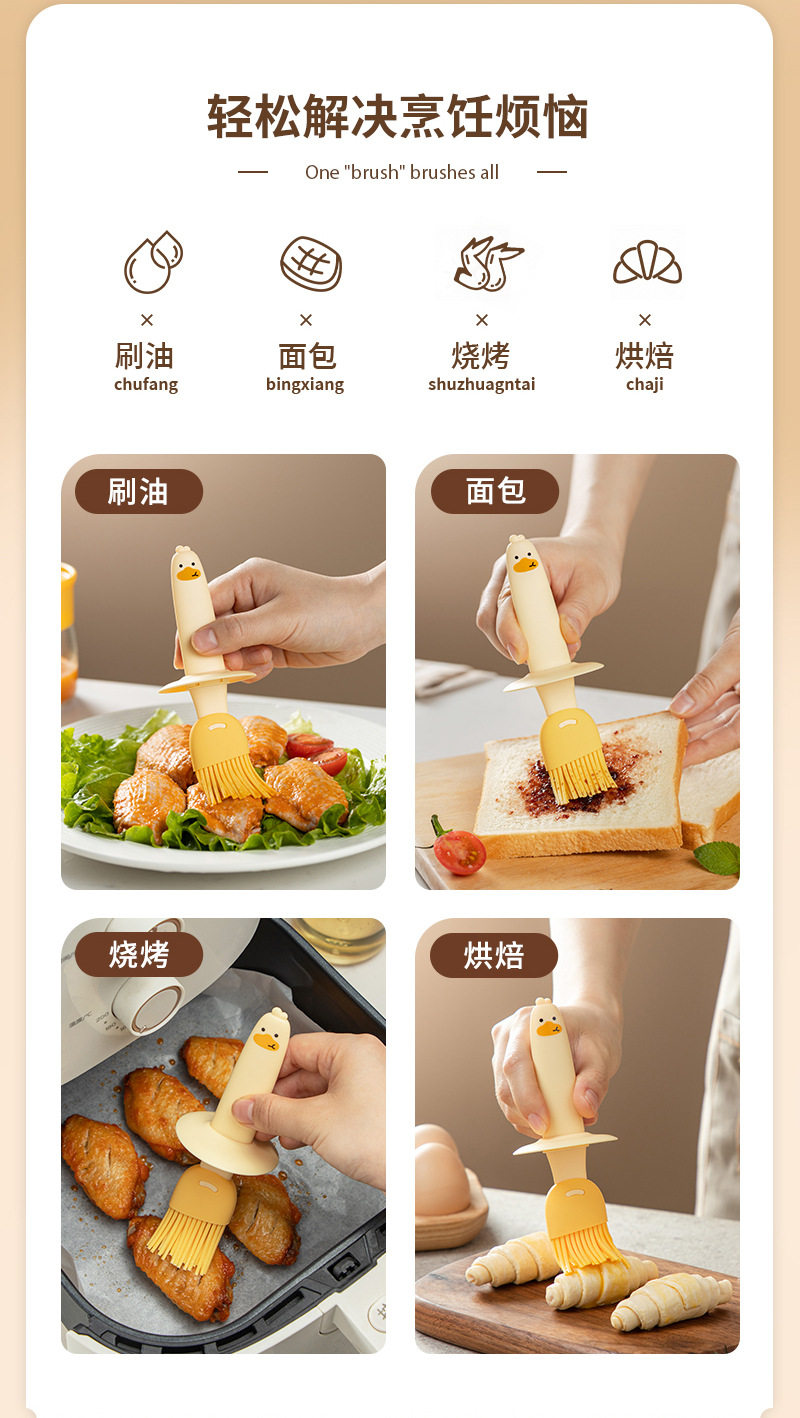 轻松解决烹饪烦恼

One "brush" brushes all

×
刷油
chufang

×
面包
bingxiang

×
烧烤
shuzhuagntai

×
烘焙
chaji

刷油

面包

烧烤

烘焙