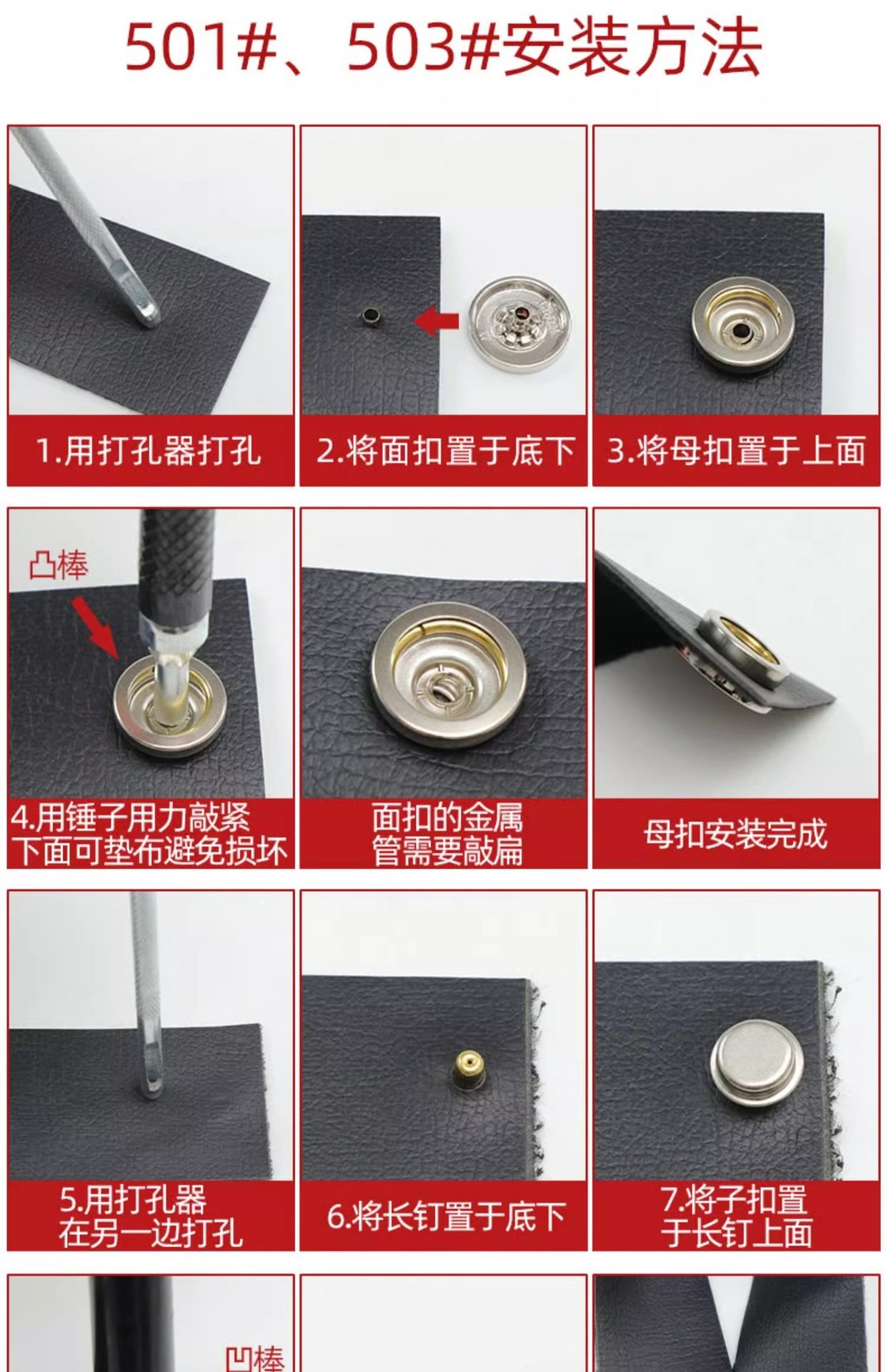 501#、503#安装方法

1.用打孔器打孔

2.将面扣置于底下

3.将母扣置于上面

凸棒

4.用锤子用力敲紧
下面可垫布避免损坏

面扣的金属
管需要敲扁

母扣安装完成

5.用打孔器
在另一边打孔

6.将长钉置于底下

7.将子扣置
于长钉上面

凹棒