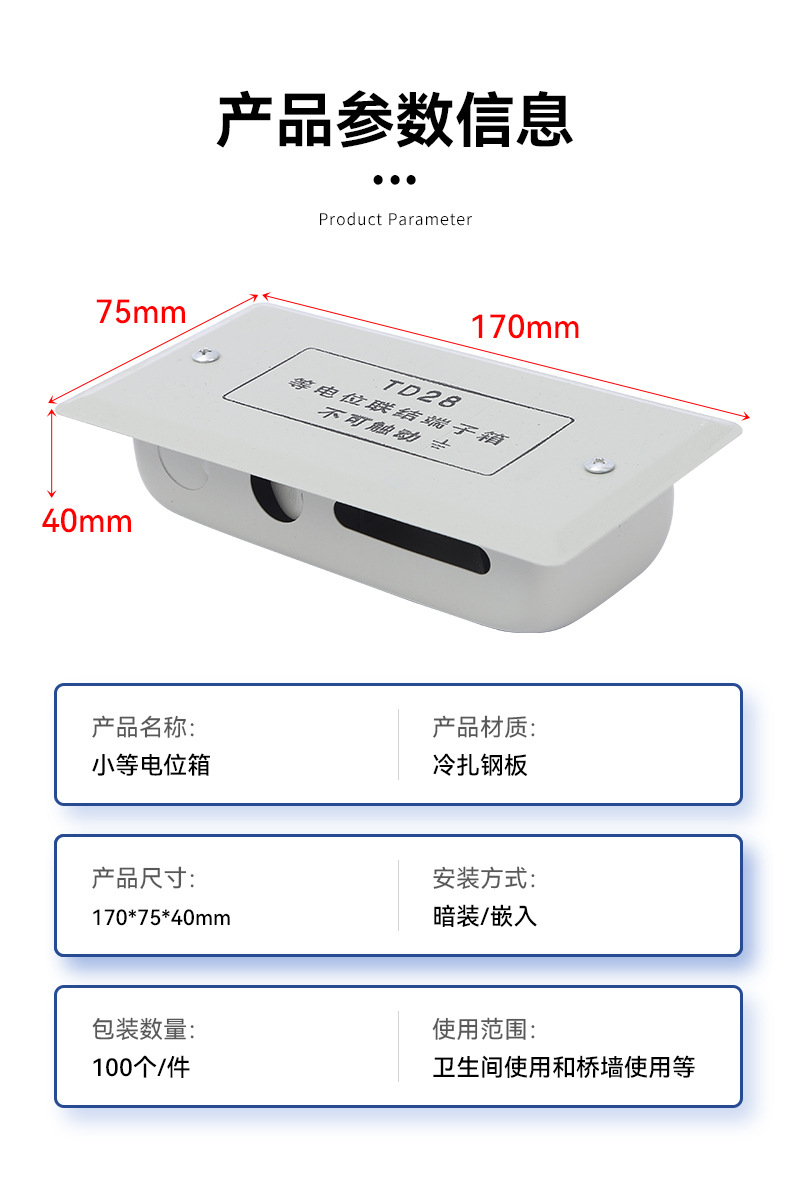 产品参数信息

Product Parameter

75mm

170mm

40mm

TD28
等电位联结端子箱
不可触动 ⏚

产品名称:
小等电位箱

产品材质:
冷扎钢板

产品尺寸:
170*75*40mm

安装方式:
暗装/嵌入

包装数量:
100个/件

使用范围:
卫生间使用和桥墙使用等