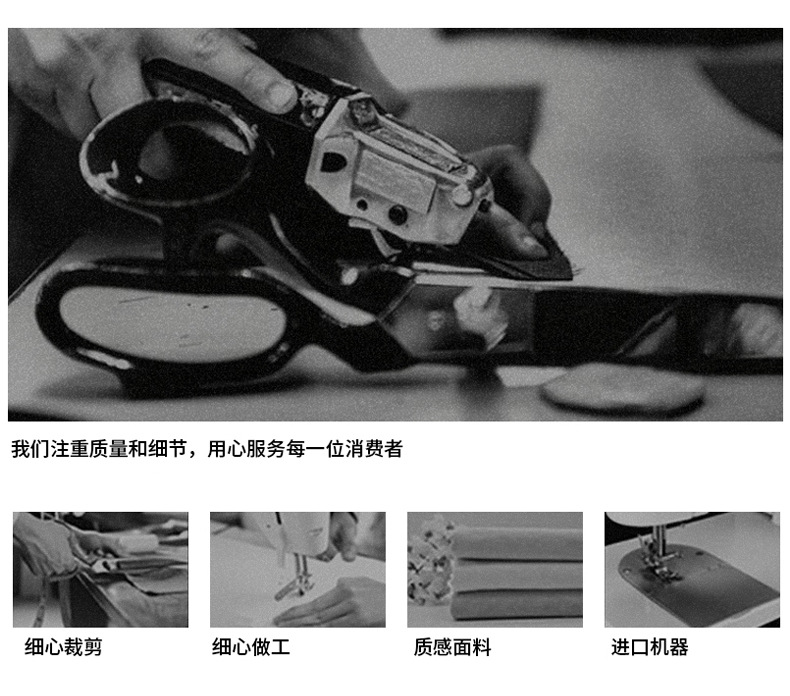 我们注重质量和细节，用心服务每一位消费者

细心裁剪

细心做工

质感面料

进口机器