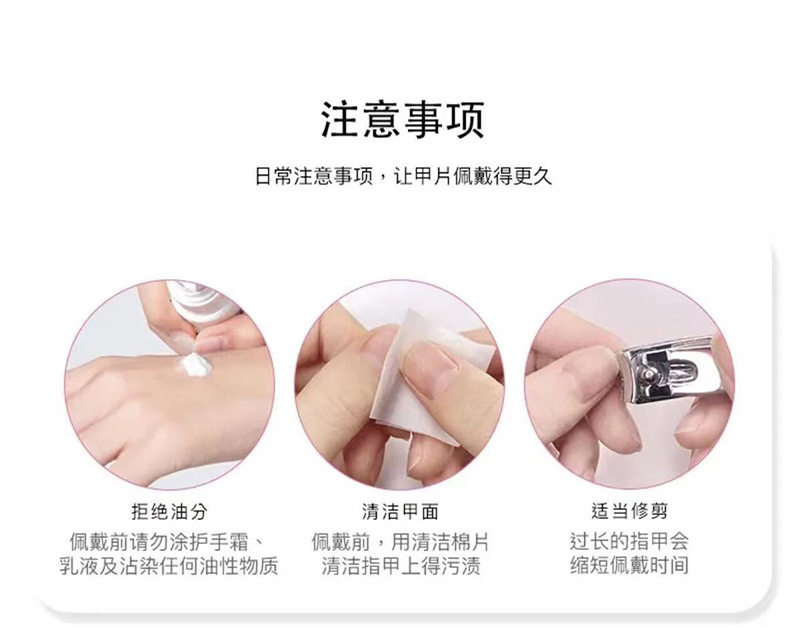 注意事项

日常注意事项，让甲片佩戴得更久

拒绝油分

佩戴前请勿涂护手霜、乳液及沾染任何油性物质

清洁甲面

佩戴前，用清洁棉片清洁指甲上得污渍

适当修剪

过长的指甲会缩短佩戴时间