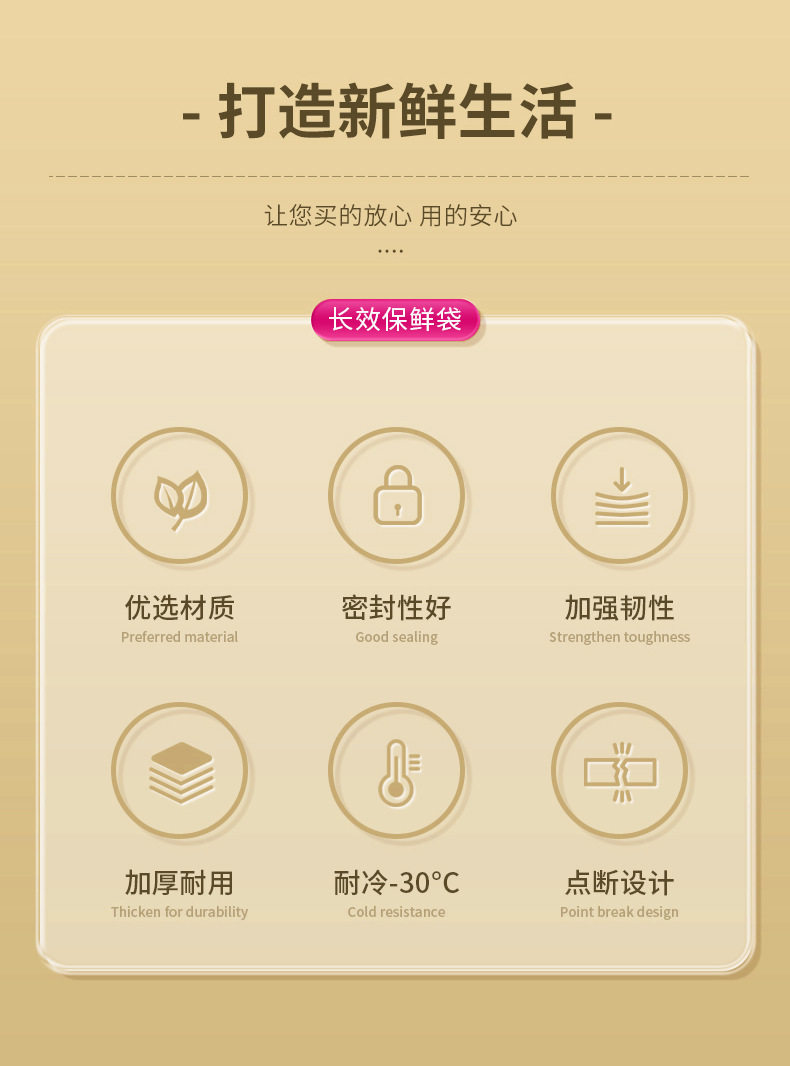 - 打造新鲜生活 -

让您买的放心 用的安心

....

长效保鲜袋

优选材质
Preferred material

密封性好
Good sealing

加强韧性
Strengthen toughness

加厚耐用
Thicken for durability

耐冷-30°C
Cold resistance

点断设计
Point break design