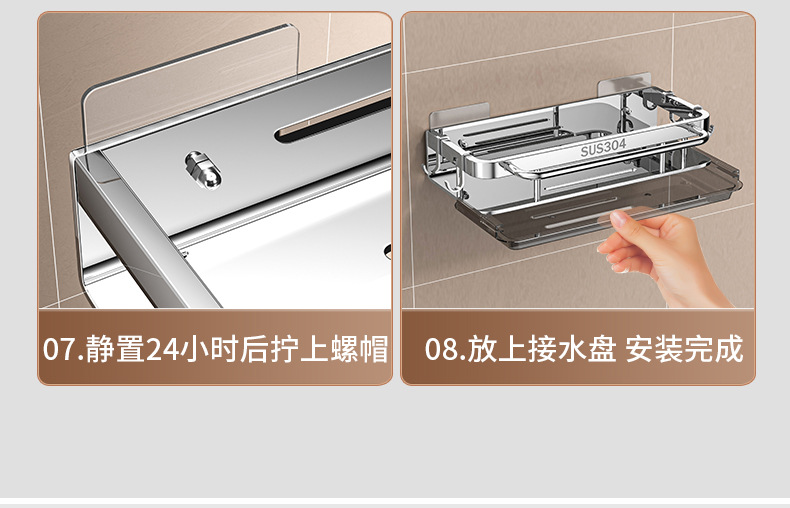 07.静置24小时后拧上螺帽

SUS304

08.放上接水盘 安装完成