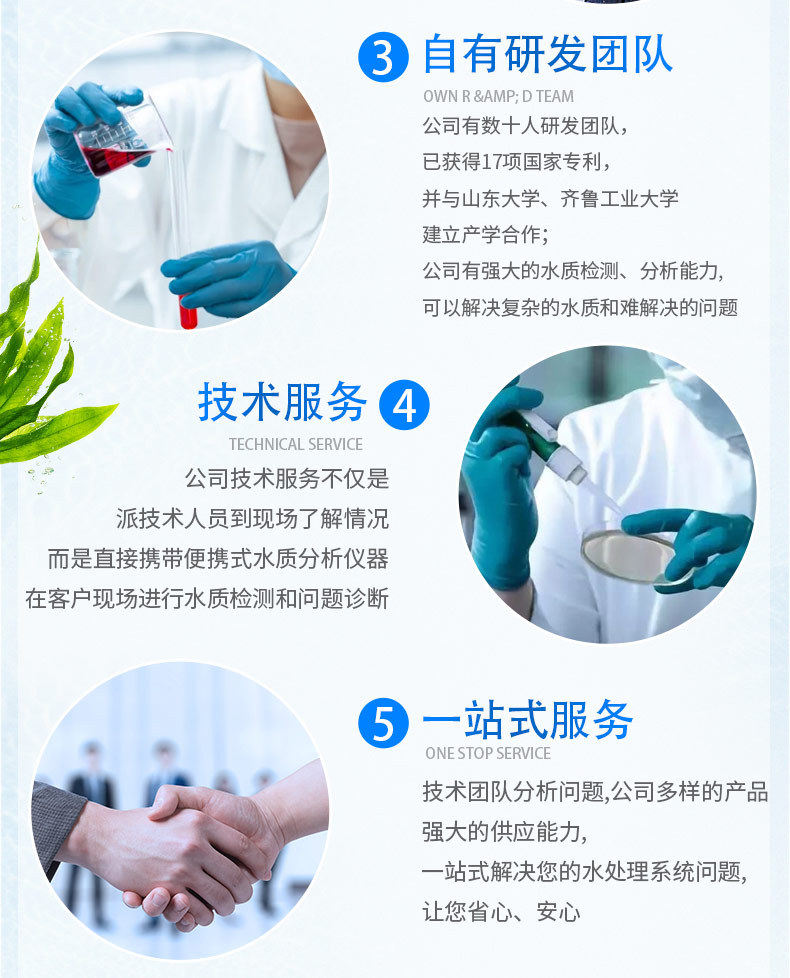 3 自有研发团队

OWN R &AMP; D TEAM

公司有数十人研发团队，
已获得17项国家专利，
并与山东大学、齐鲁工业大学
建立产学合作；
公司有强大的水质检测、分析能力，
可以解决复杂的水质和难解决的问题

技术服务 4

TECHNICAL SERVICE

公司技术服务不仅是
派技术人员到现场了解情况
而是直接携带便携式水质分析仪器
在客户现场进行水质检测和问题诊断

5 一站式服务

ONE STOP SERVICE

技术团队分析问题,公司多样的产品
强大的供应能力,
一站式解决您的水处理系统问题,
让您省心、安心