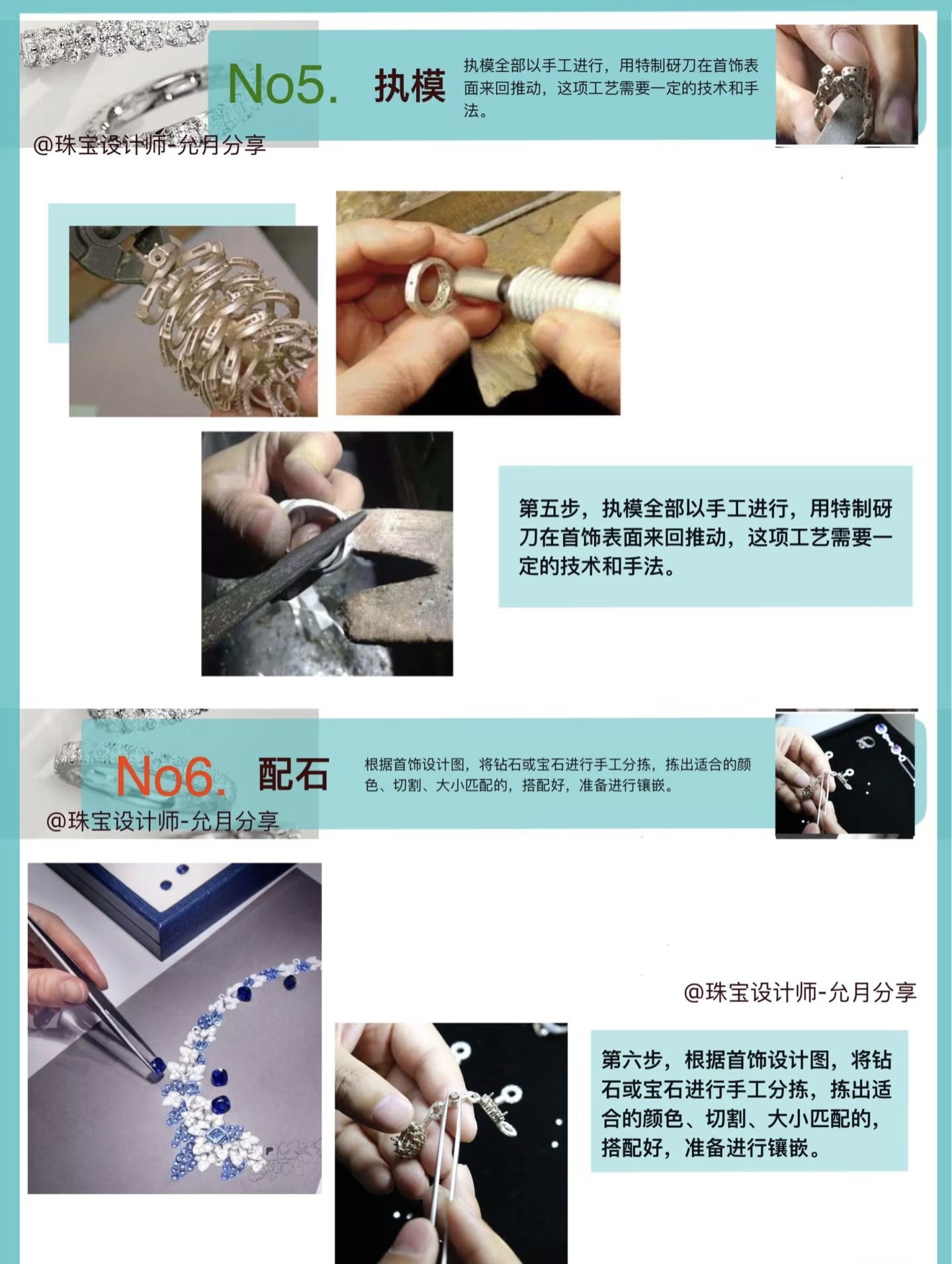 No5. 执模

执模全部以手工进行，用特制研刀在首饰表面来回推动，这项工艺需要一定的技术和手法。

@珠宝设计师-允月分享

第五步，执模全部以手工进行，用特制研刀在首饰表面来回推动，这项工艺需要一定的技术和手法。

No6. 配石

根据首饰设计图，将钻石或宝石进行手工分拣，拣出适合的颜色、切割、大小匹配的，搭配好，准备进行镶嵌。

@珠宝设计师-允月分享

@珠宝设计师-允月分享

第六步，根据首饰设计图，将钻石或宝石进行手工分拣，拣出适合的颜色、切割、大小匹配的，搭配好，准备进行镶嵌。